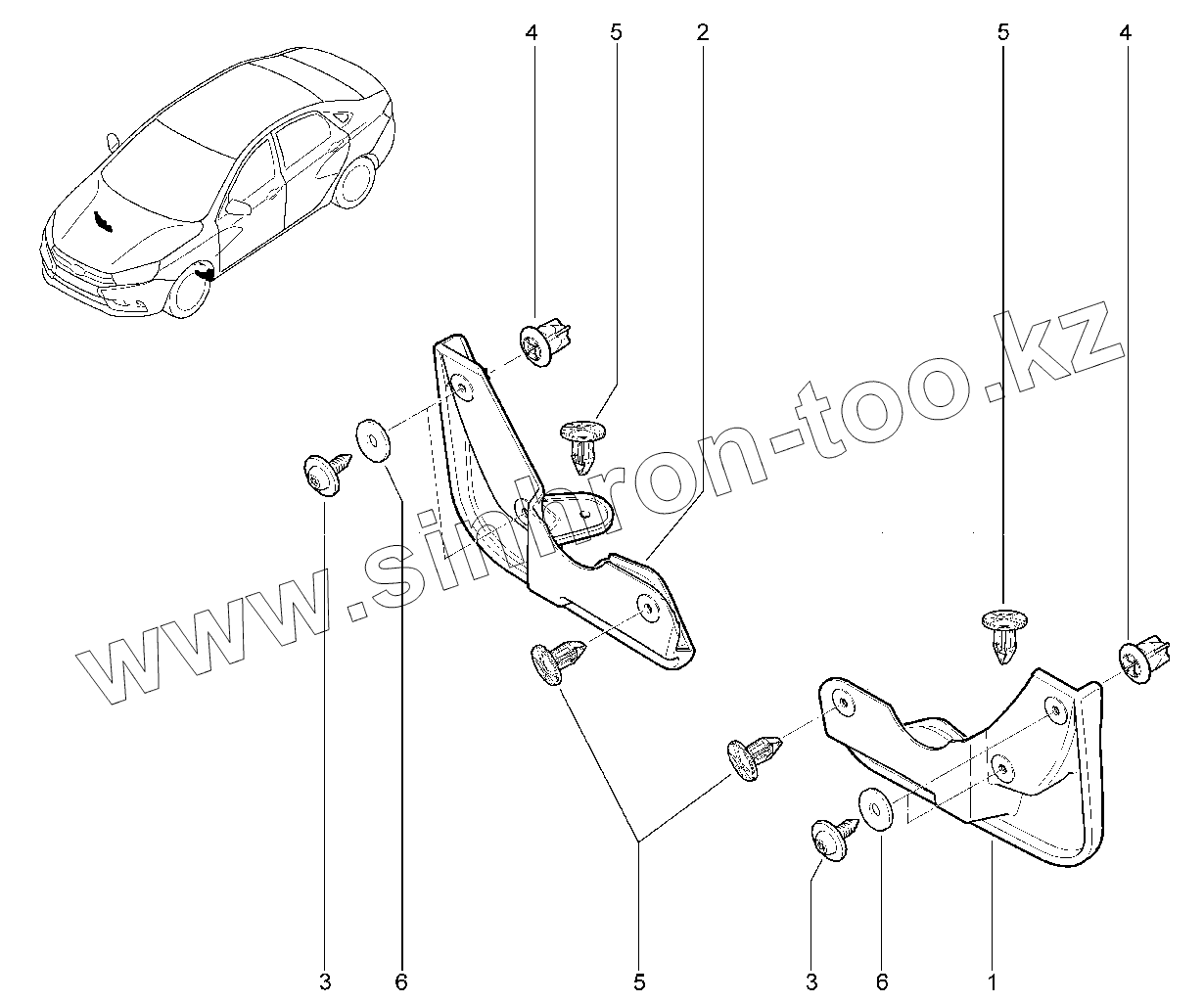 4
5
2
5
4
www.sinhron-too.kz
3
6
5
3
6
1