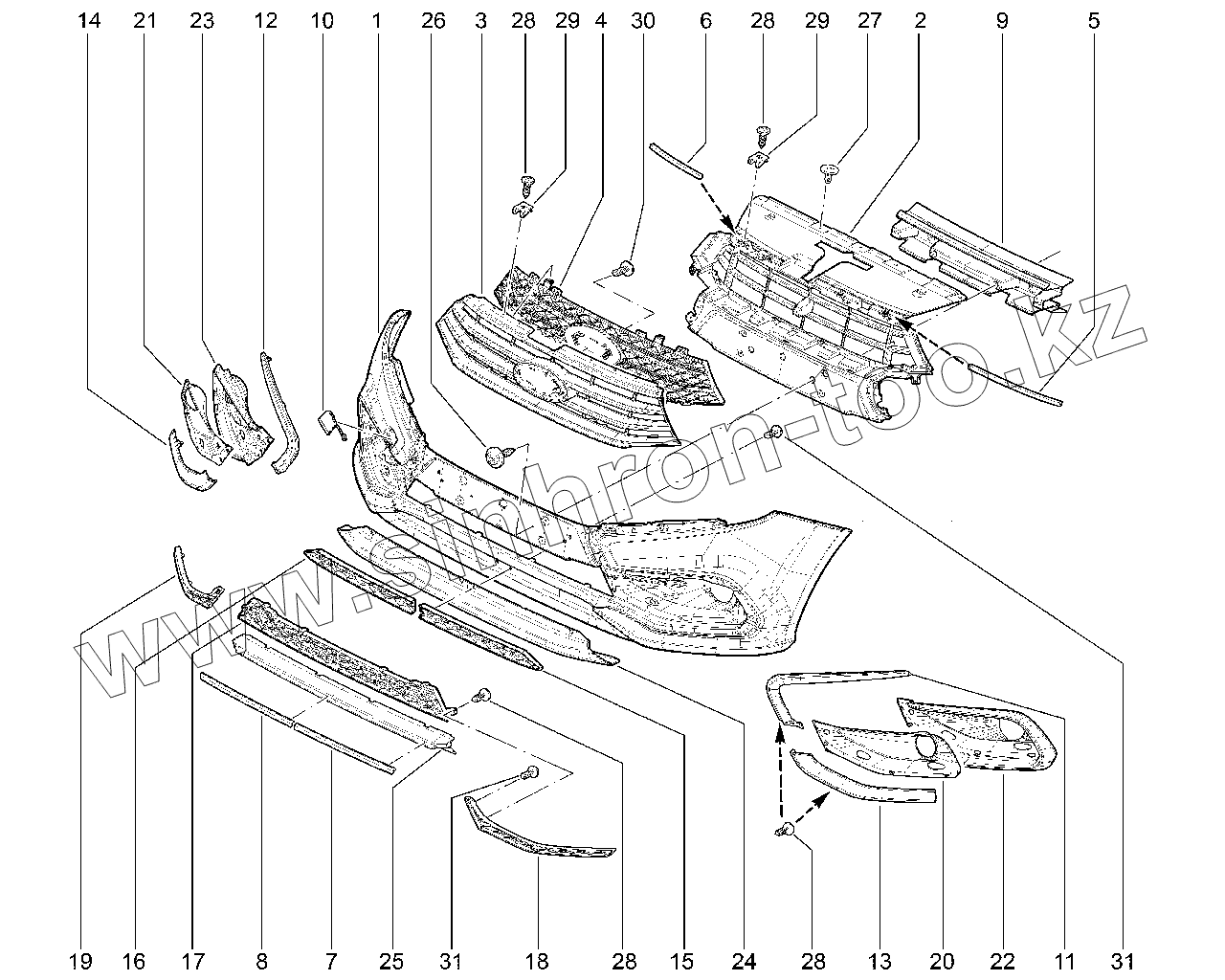 14 21 23 12 10 1 26 3 28 29 4 30 6 28 29 27 2 9 5

www.sinhron-too.kz

19 16 17 8 7 25 31 18 28 15 24 28 13 20 22 11 31