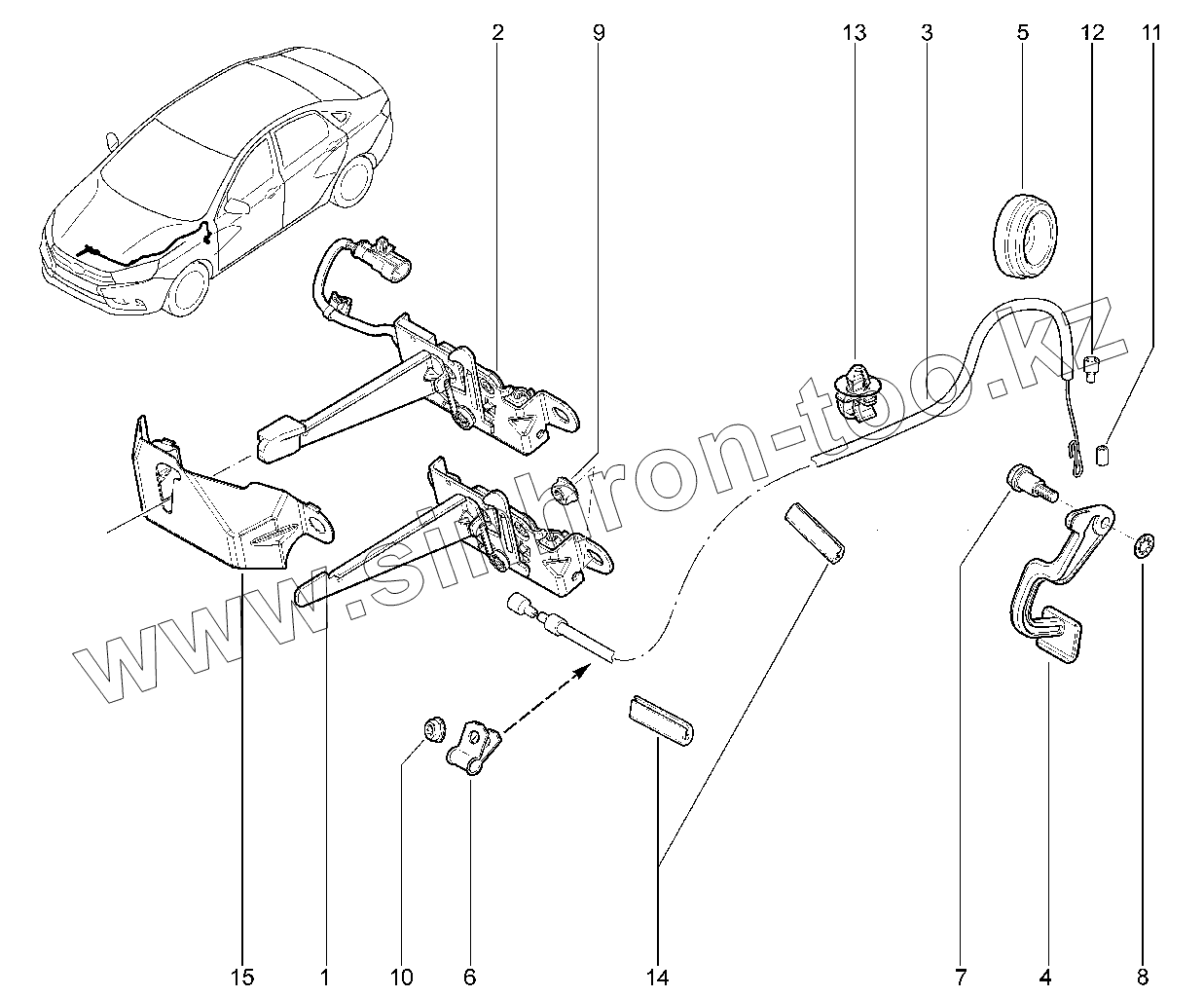 2
9
13
3
5
12
11
www.sinhron-too.kz
15
1
10
6
14
7
4
8