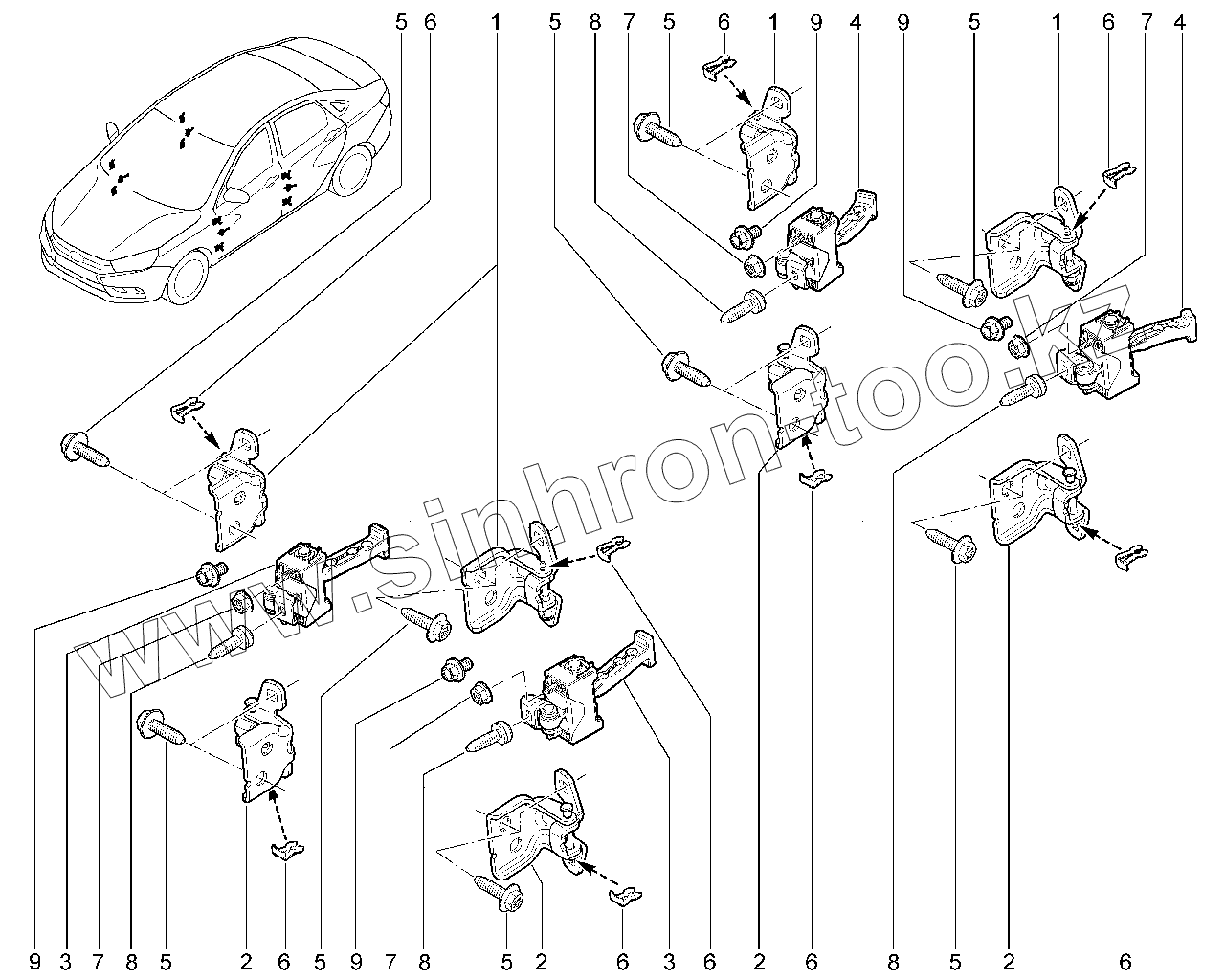 5 6 1 5 8 7 5 6 1 9 4 9 5 1 6 7 4

www.sinhron-too.kz

9 3 7 8 5 2 6 5 9 7 8 5 2 6 3 6 2 6 8 5 2 6