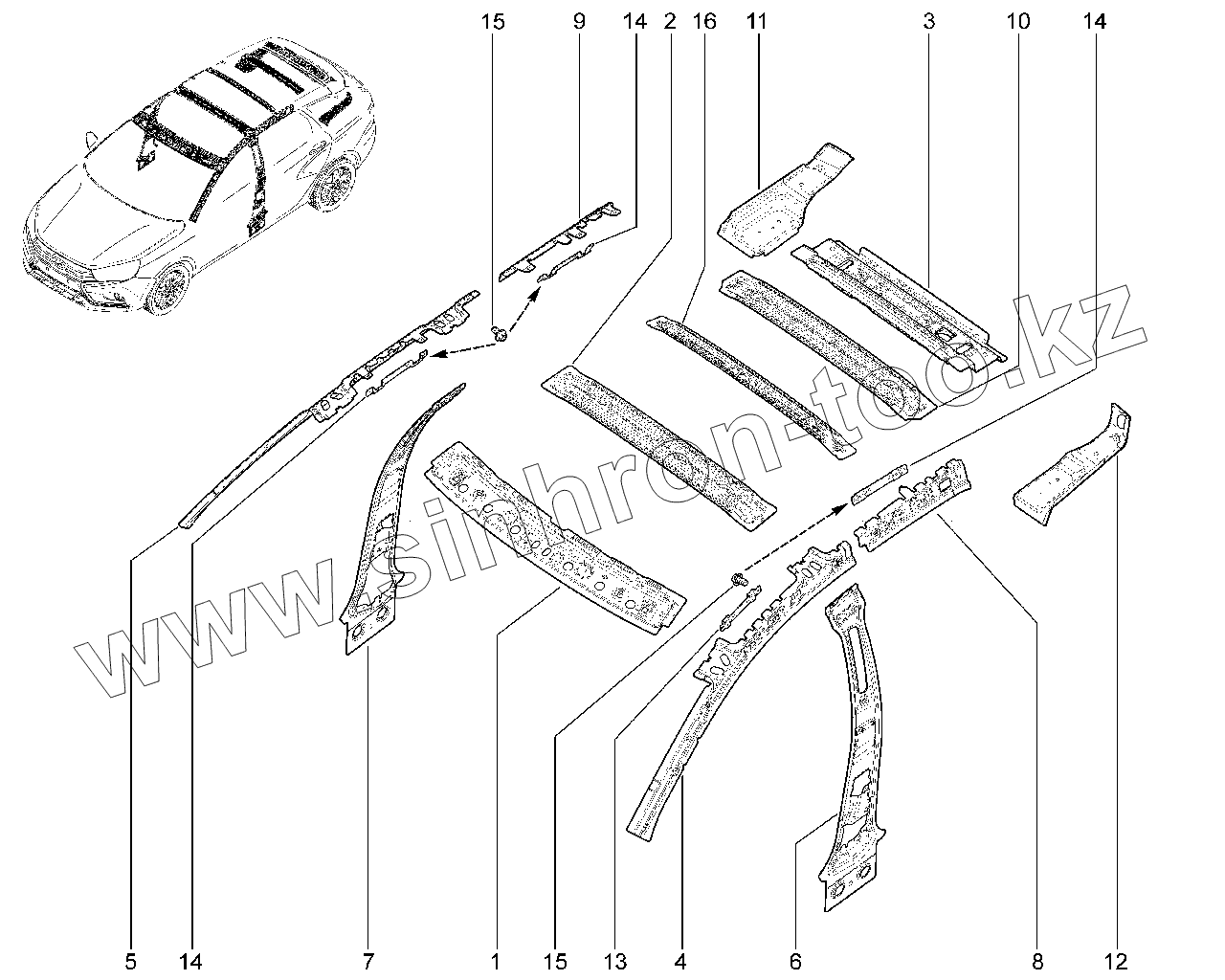 15 9 14 2 16 11 3 10 14

www.sinhron-too.kz

5 14 7 1 15 13 4 6 8 12