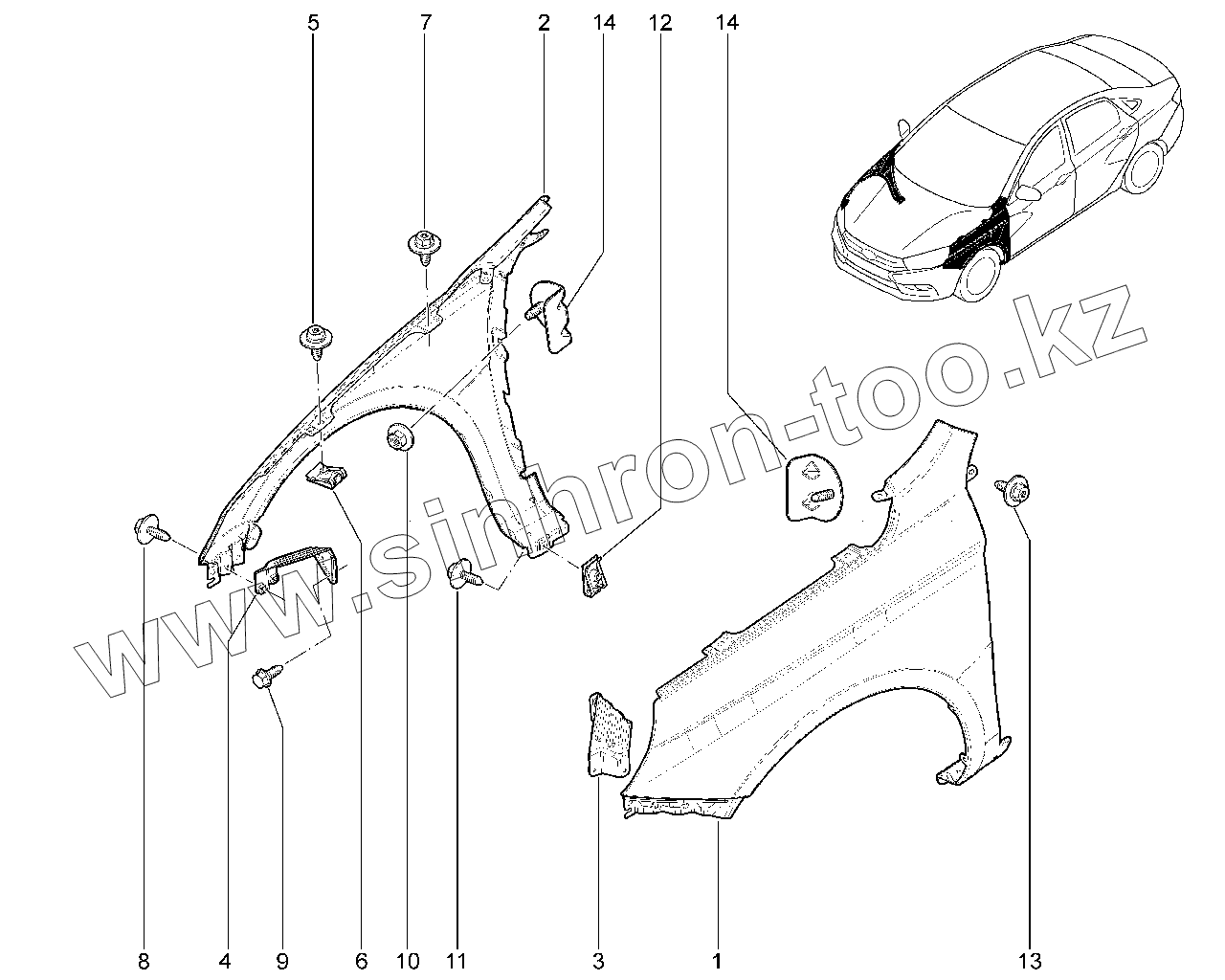 5
7
2
14
12
14

www.sinhron-too.kz

8
4
9
6
10
11
3
1
13