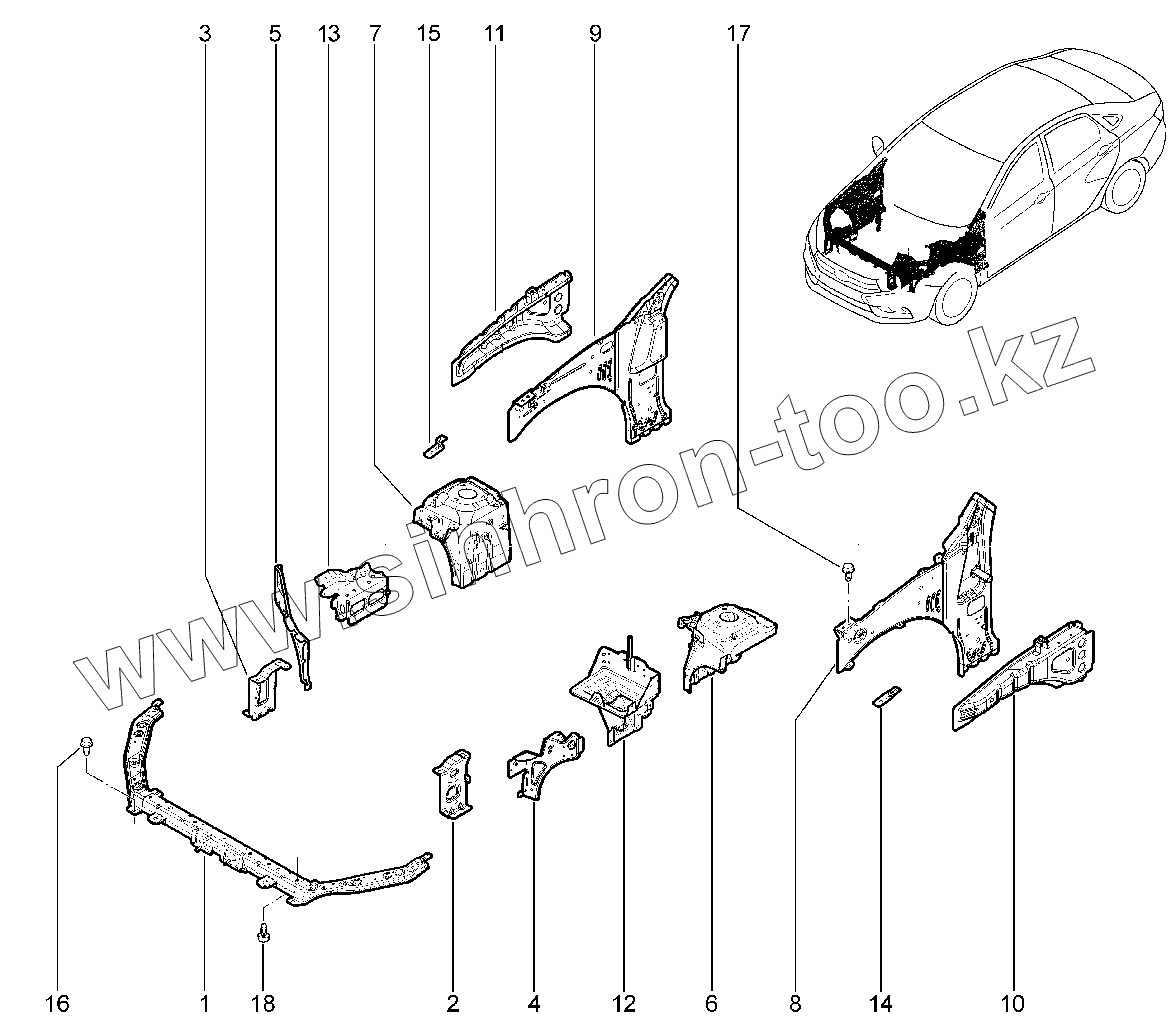 3 5 13 7 15 11 9 17

www.sinhron-too.kz

16 1 18 2 4 12 6 8 14 10