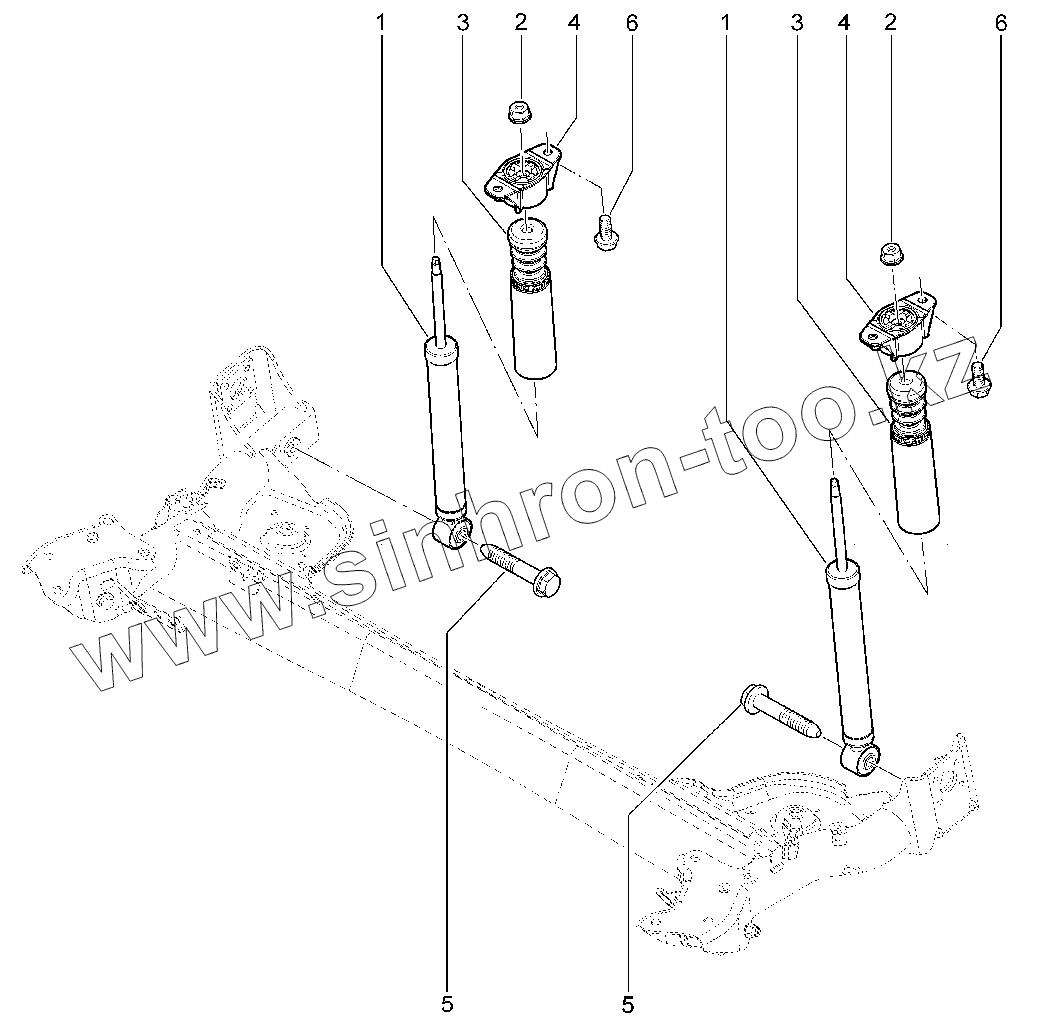 1 3 2 4 6 1 3 4 2 6

www.sinhron-too.kz

5 5