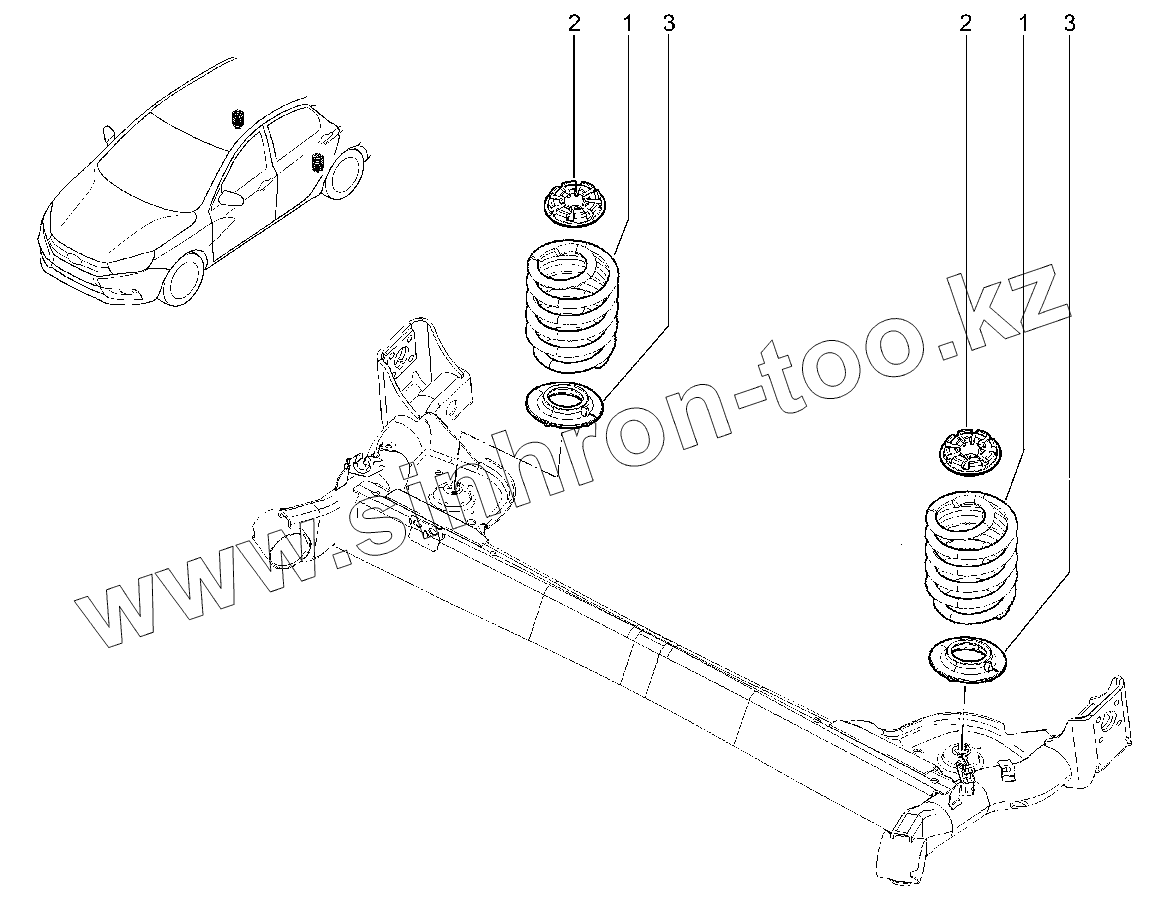 2 1 3

2 1 3

www.sinhron-too.kz