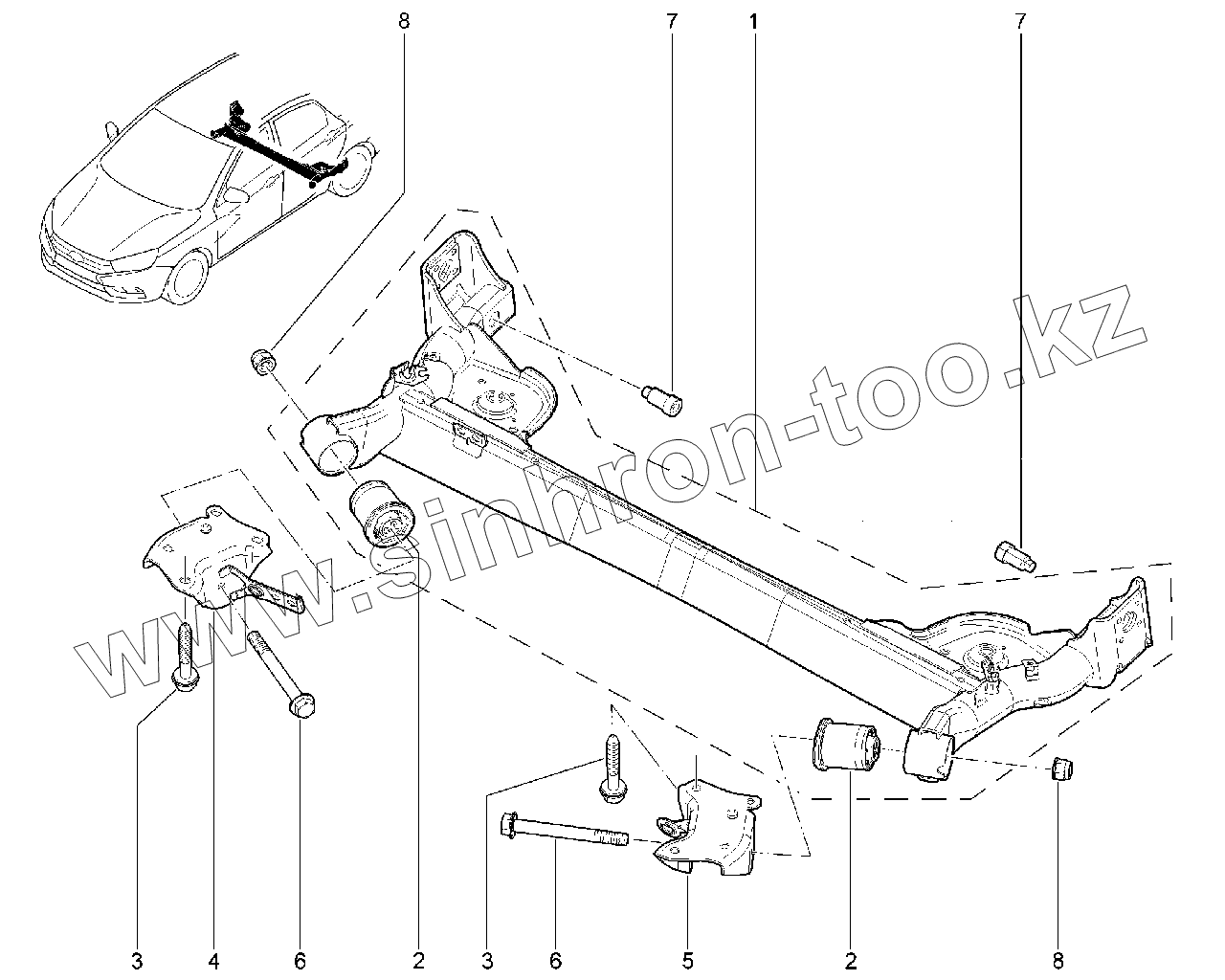 8
7
1
7
www.sinhron-too.kz
3
4
6
2
3
6
5
2
8