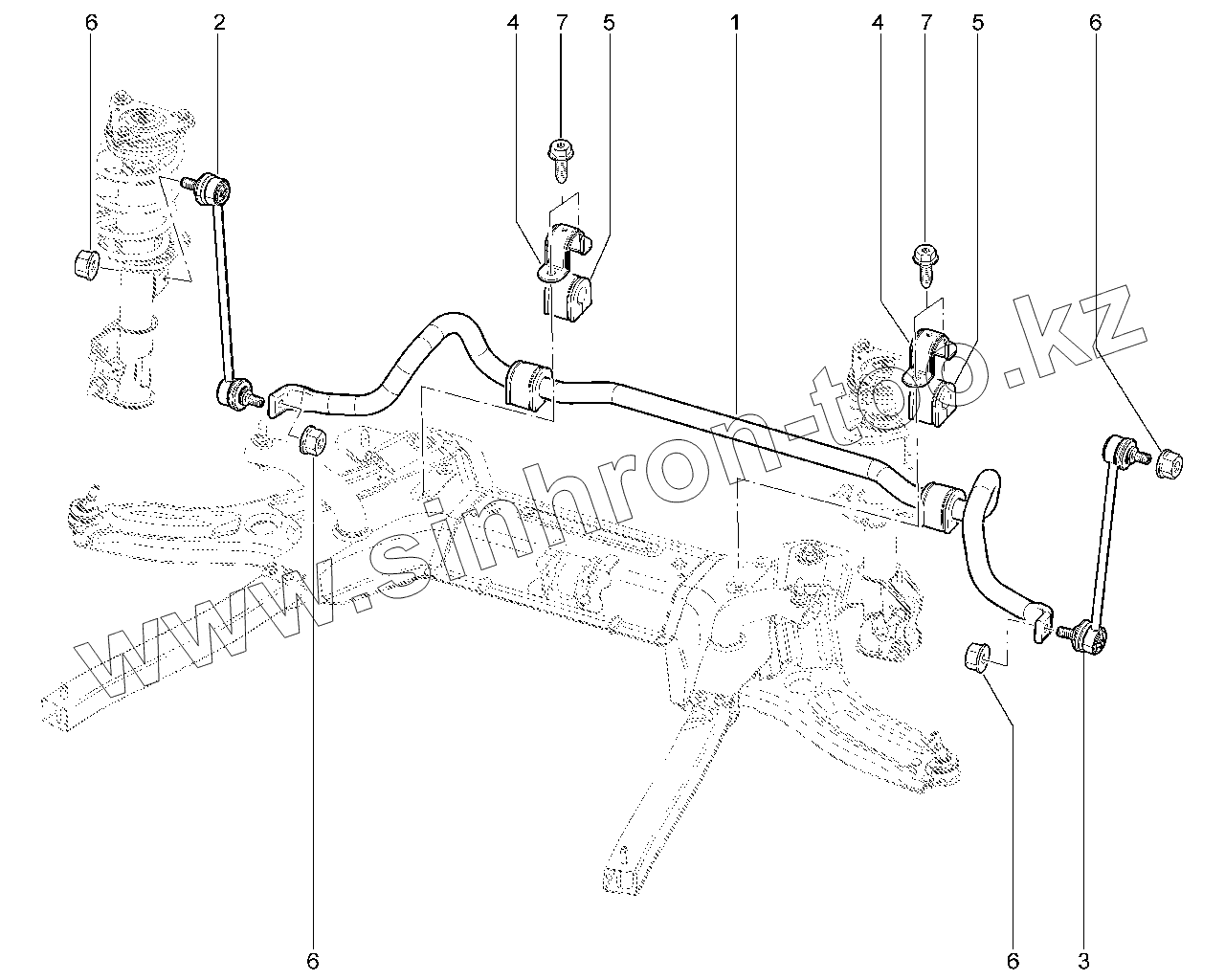 6 2 4 7 5 1 4 7 5 6

www.sinhron-too.kz

6 6 3