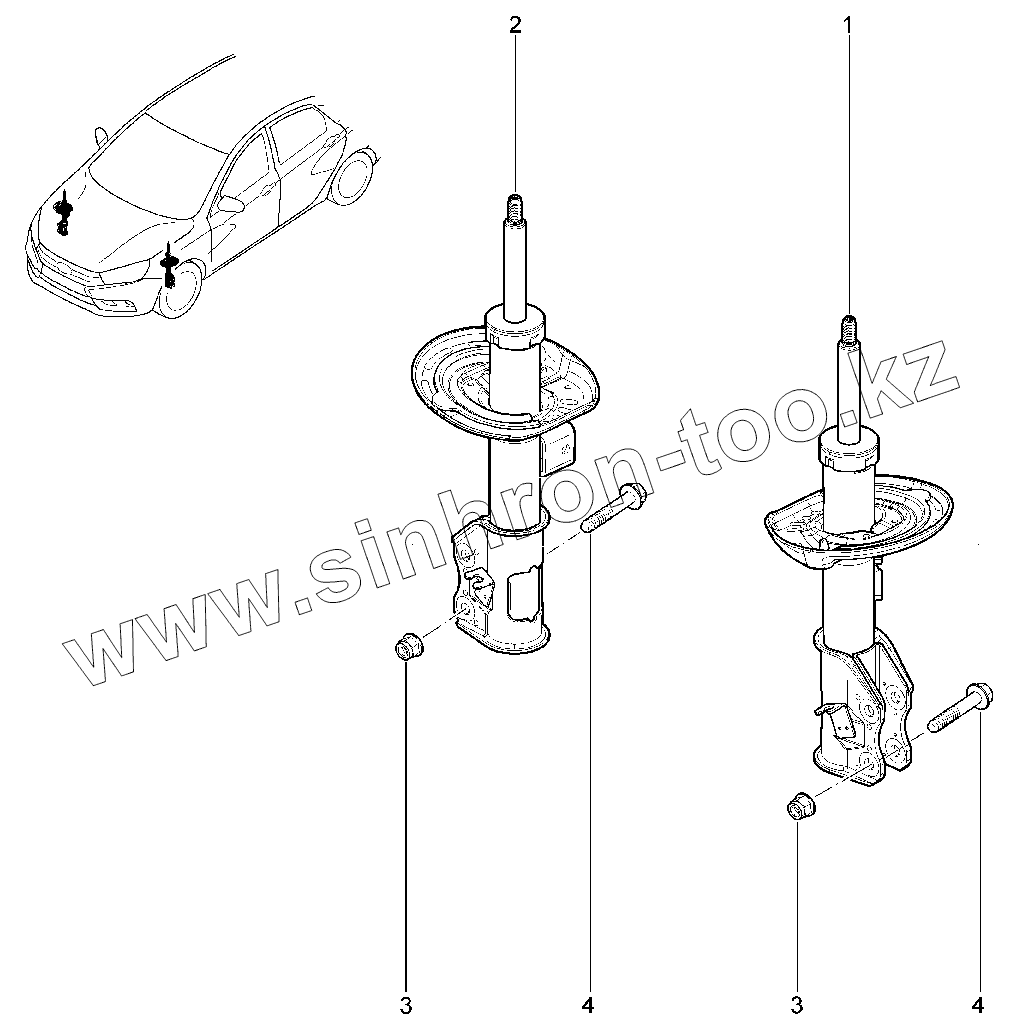 2
1
www.sinhron-too.kz
3
4
3
4