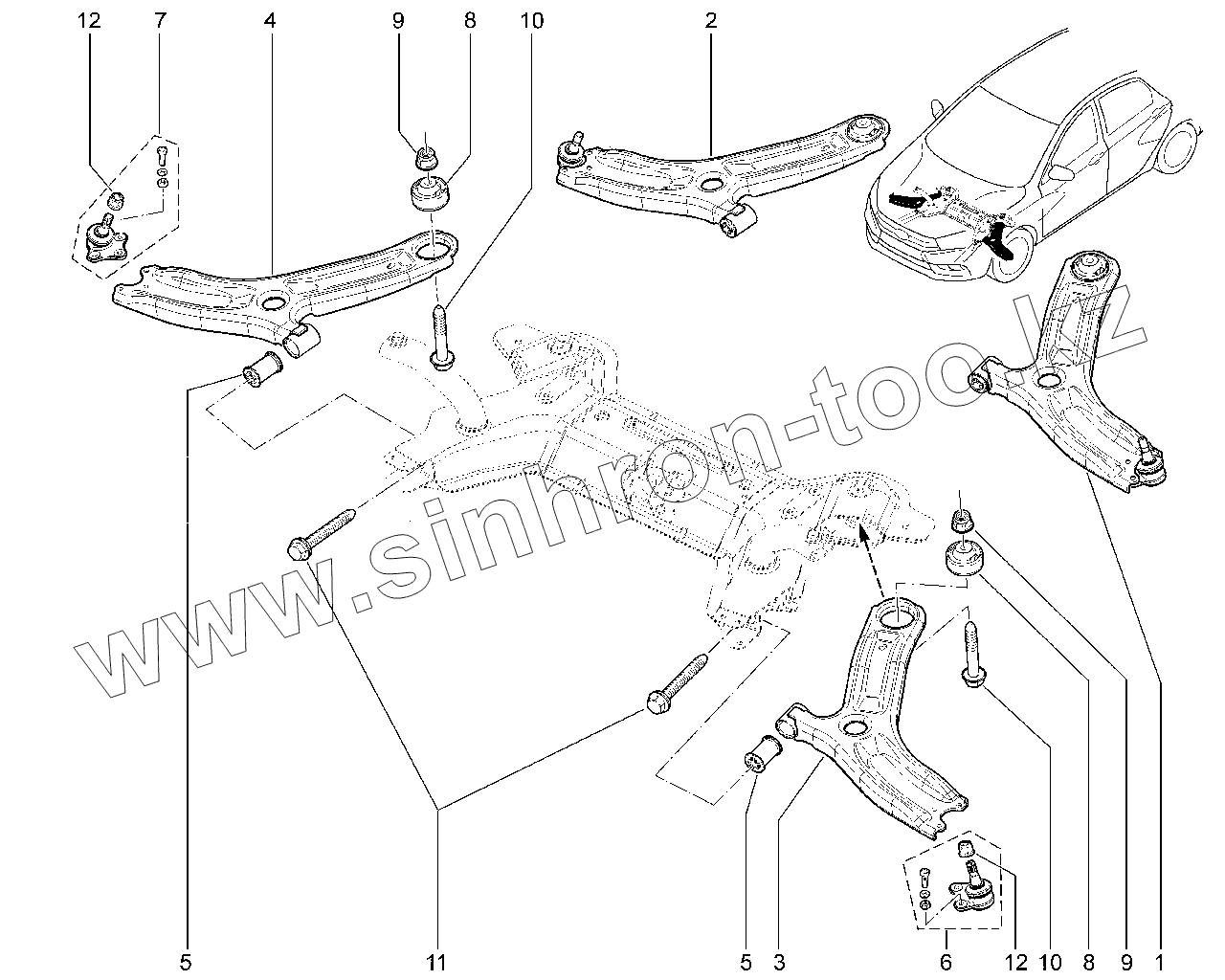 12 7 4 9 8 10 2

www.sinhron-too.kz

5 11 5 3 6 12 10 8 9 1