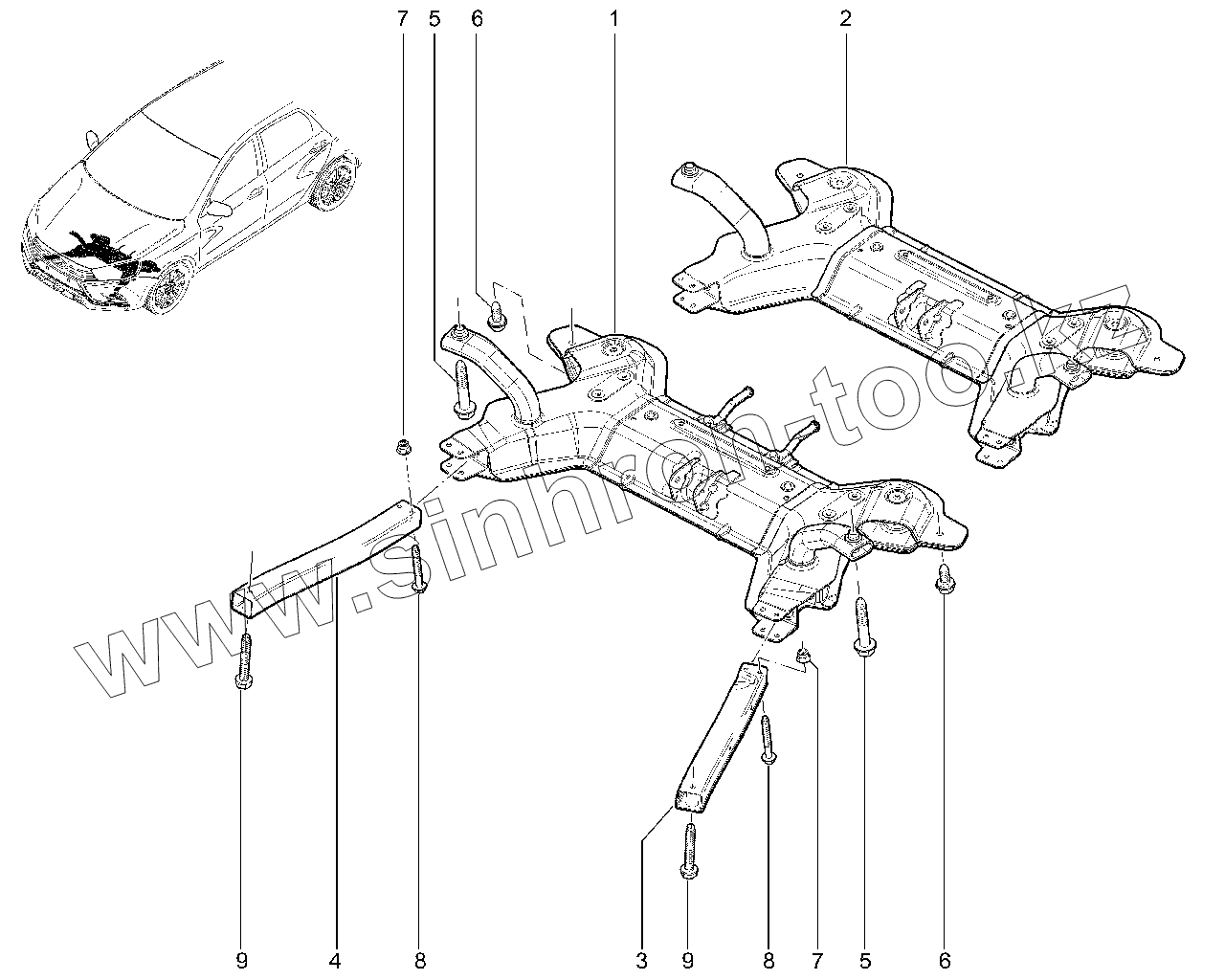 7 5 6 1 2

www.sinhron-too.kz

9 4 8 3 9 8 7 5 6