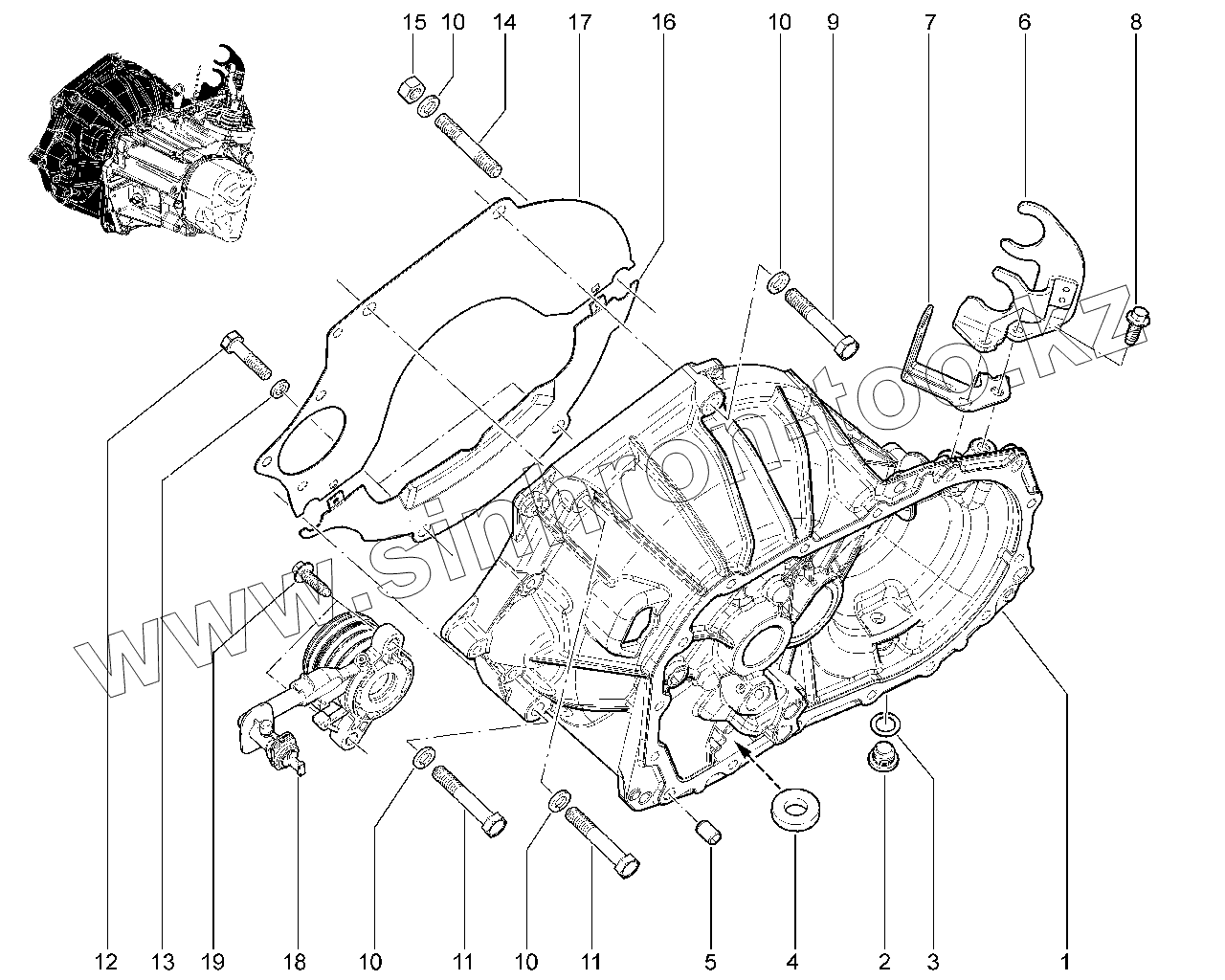 15 10 14 17 16 10 9 7 6 8

www.sinhron-too.kz

12 13 19 18 10 11 10 11 5 4 2 3 1