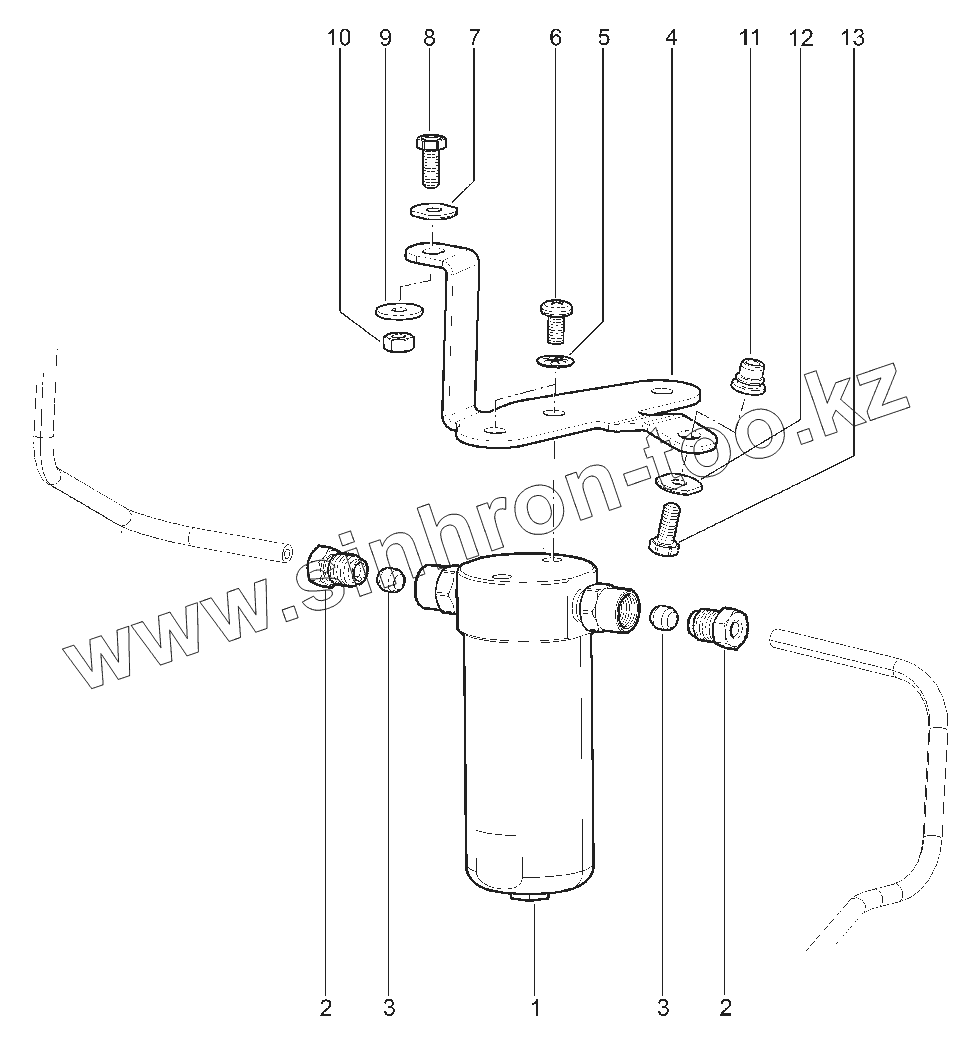 10 9 8 7 6 5 4 11 12 13

www.sinhron-too.kz

2 3 1 3 2