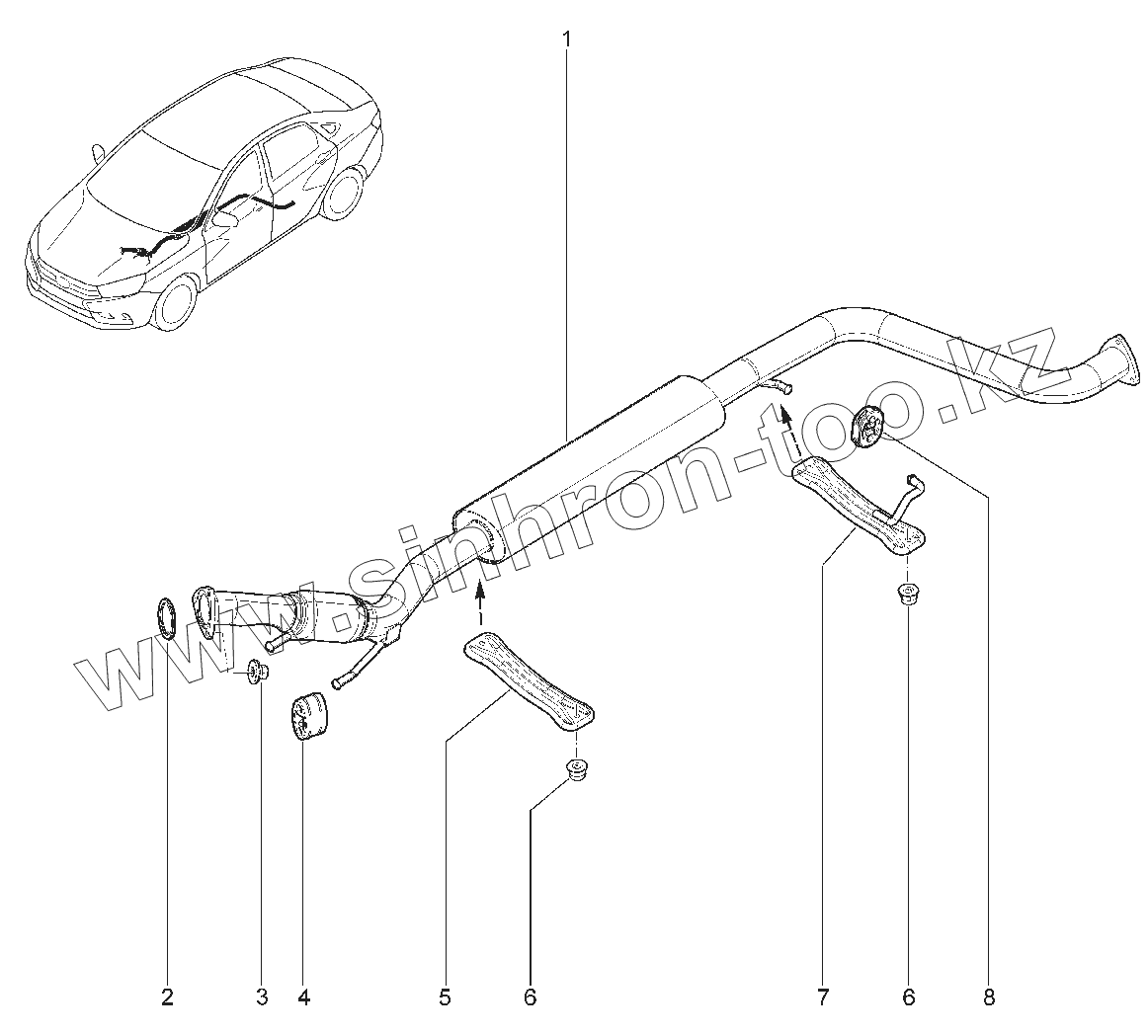 1

www.sinhron-too.kz

2 3 4 5 6 7 6 8