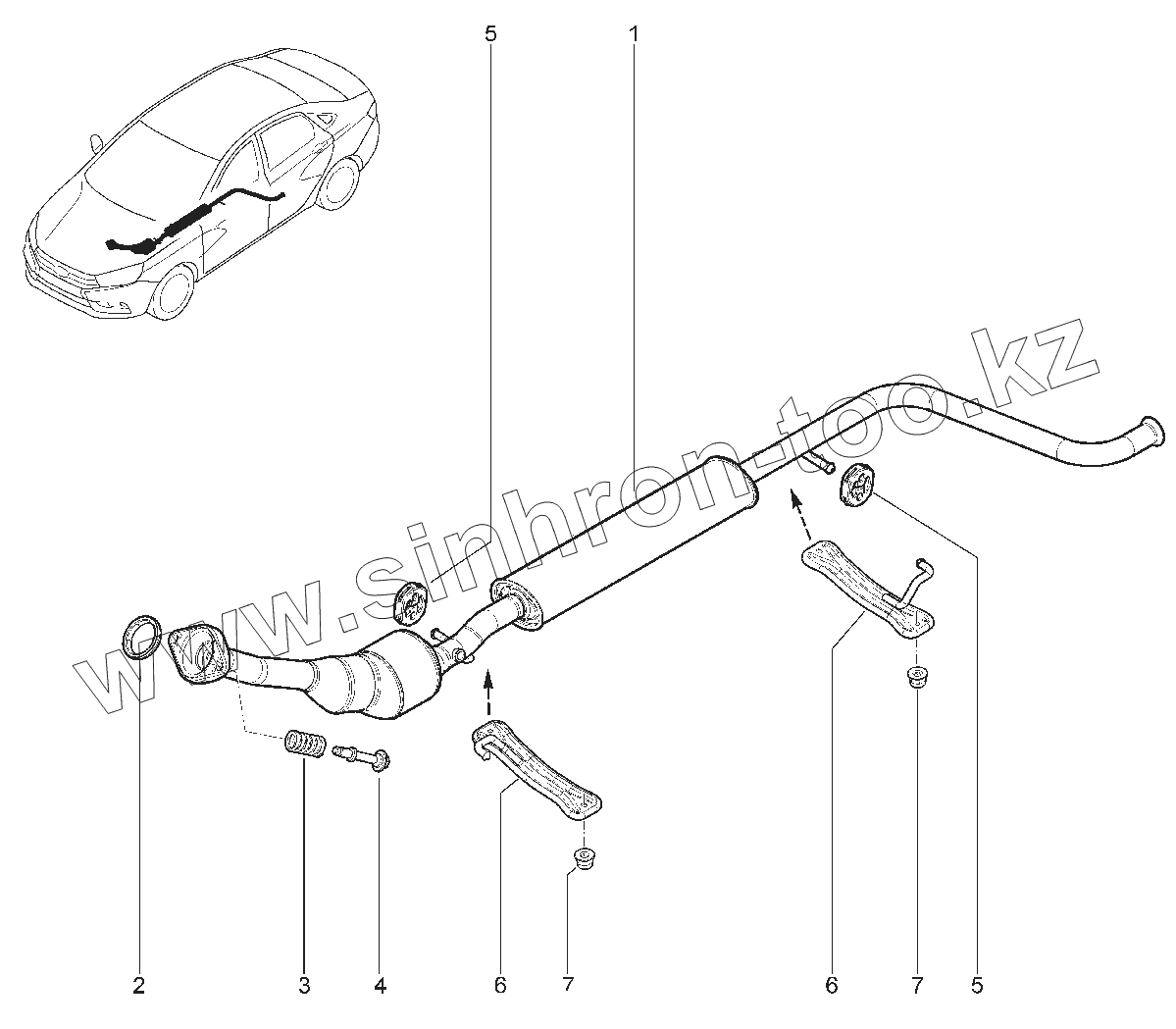 5
1
www.sinhron-too.kz
2
3
4
6
7
6
7
5