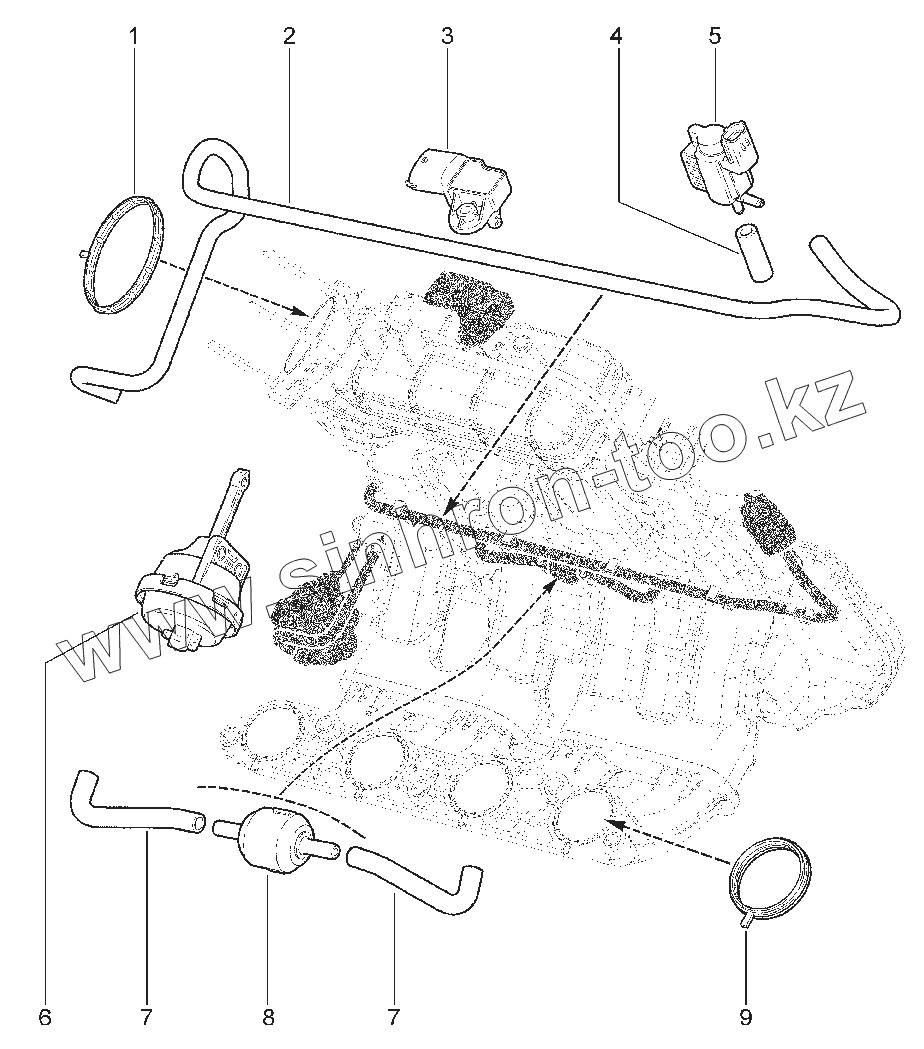 1 2 3 4 5

www.sinhron-too.kz

6 7 8 7 9