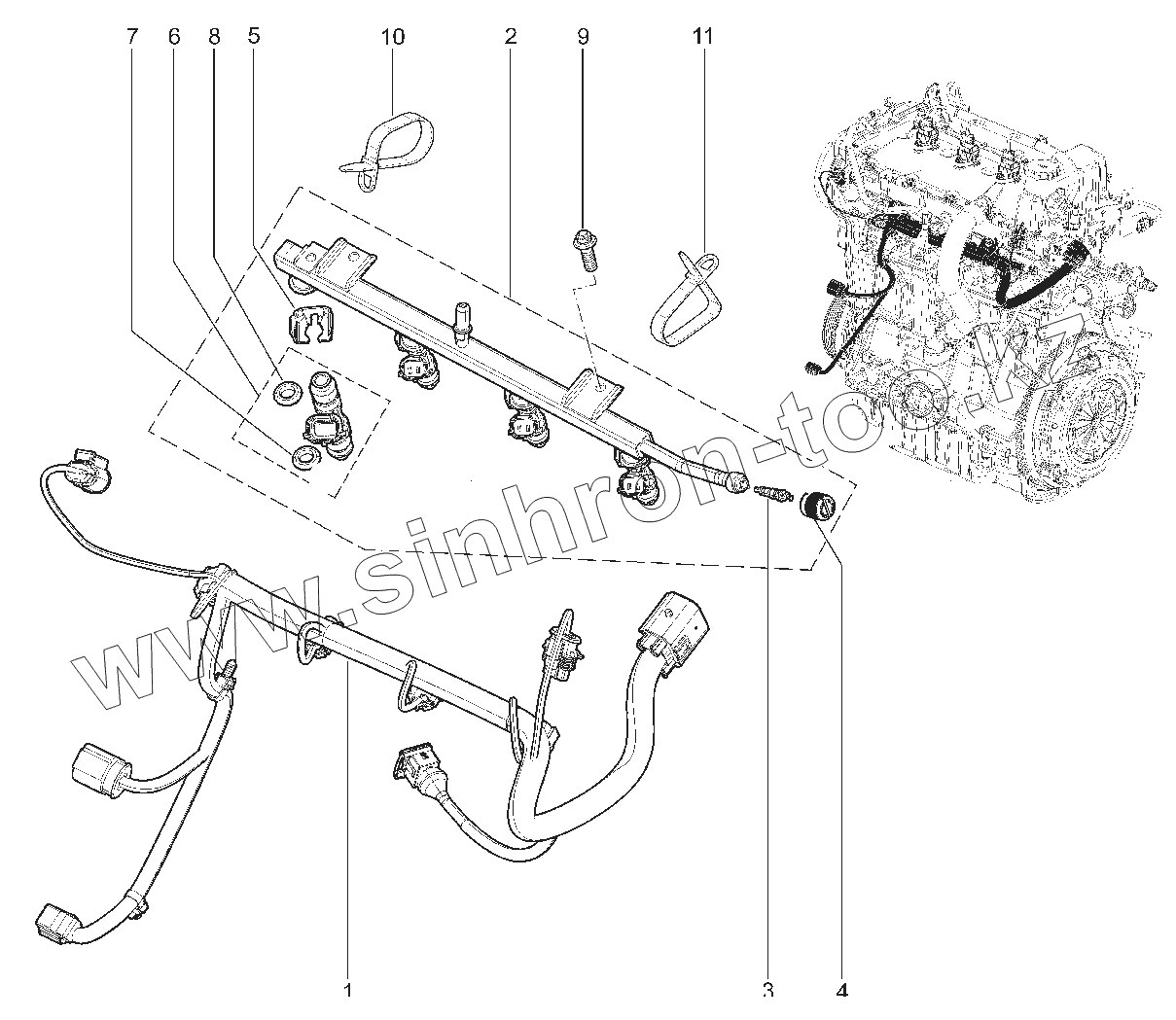 7 6 8 5 10 2 9 11

www.sinhron-to.kz

1 3 4