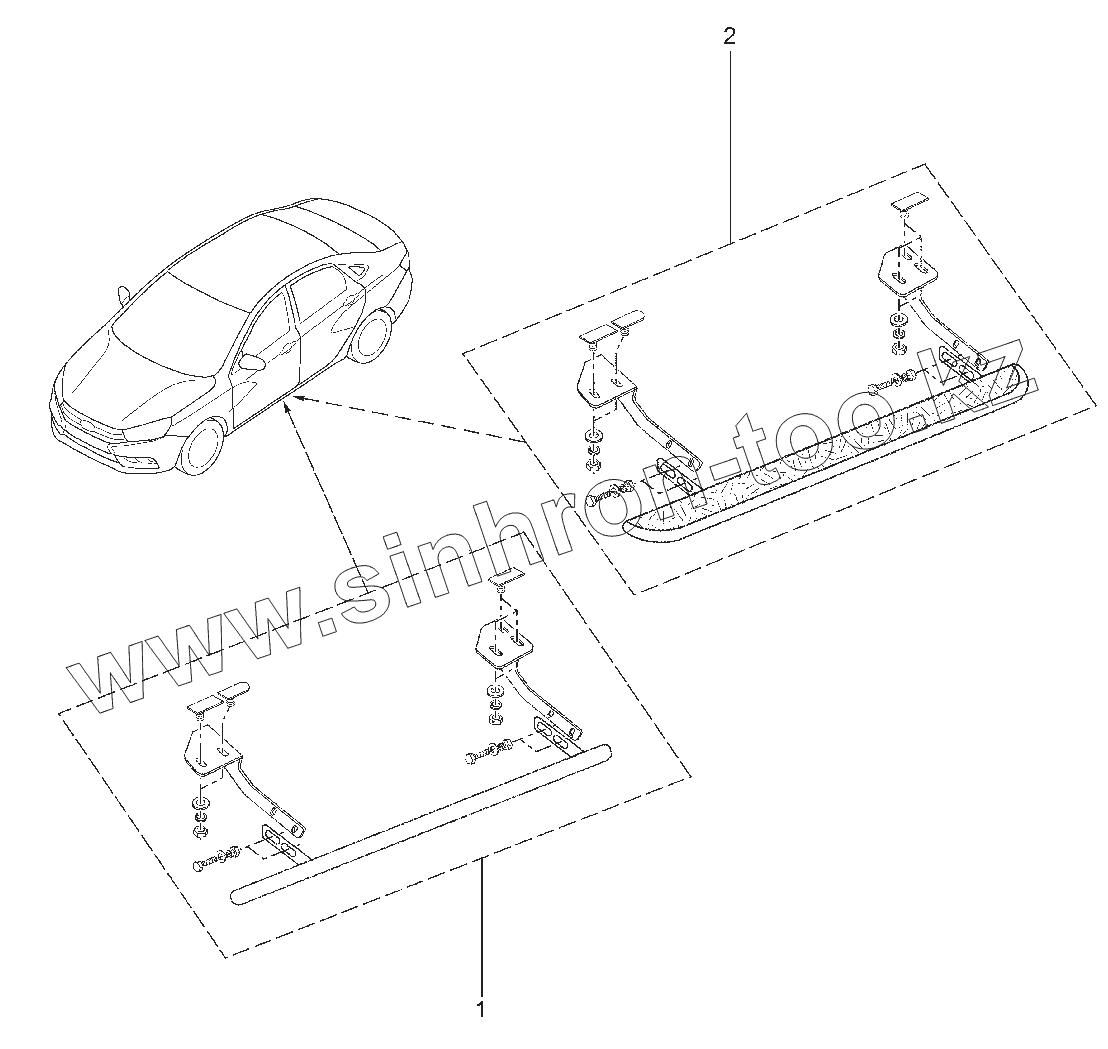 2

www.sinhron-too.kz

1