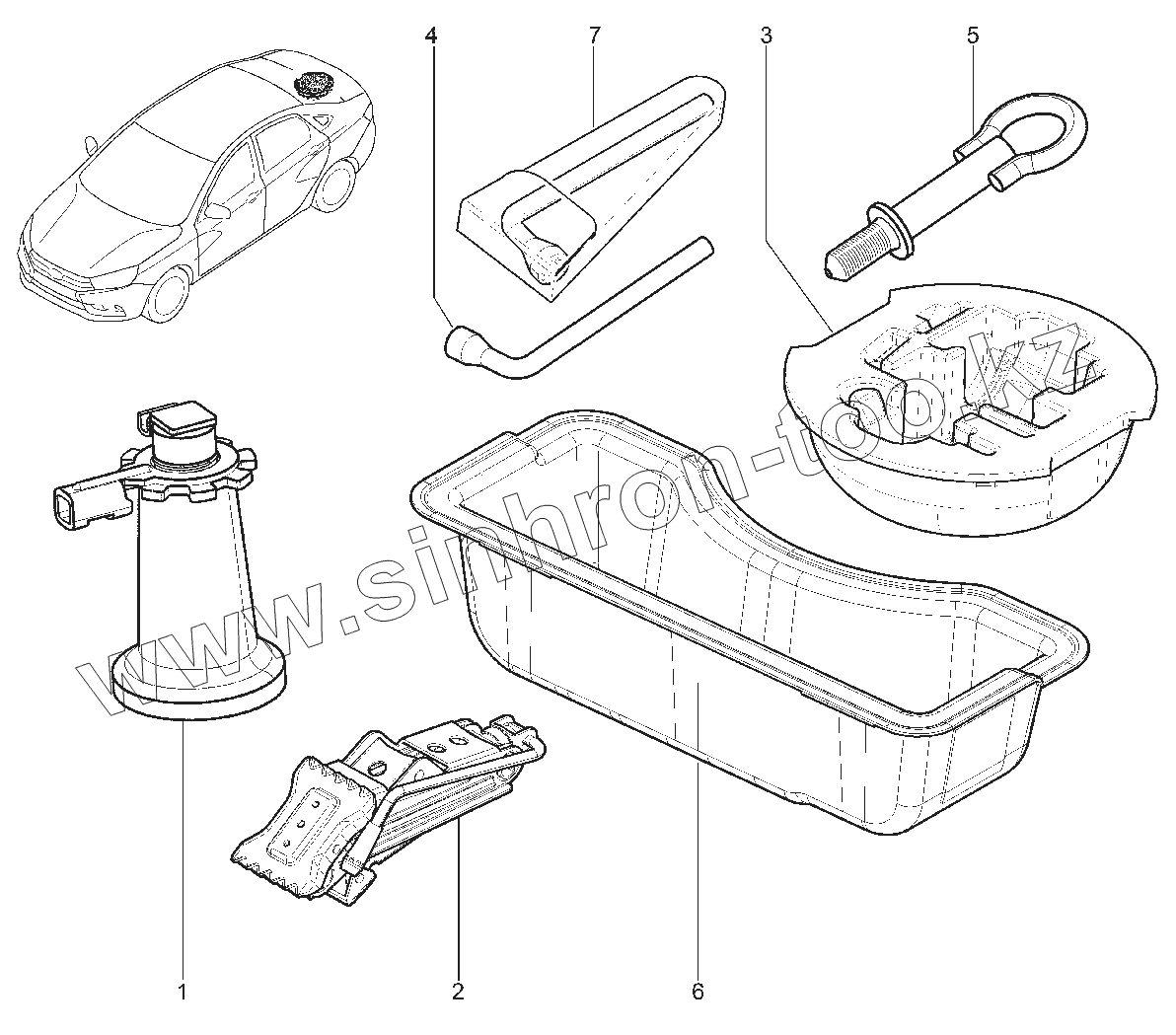 4
7
3
5
www.sinhron-too.kz
1
2
6