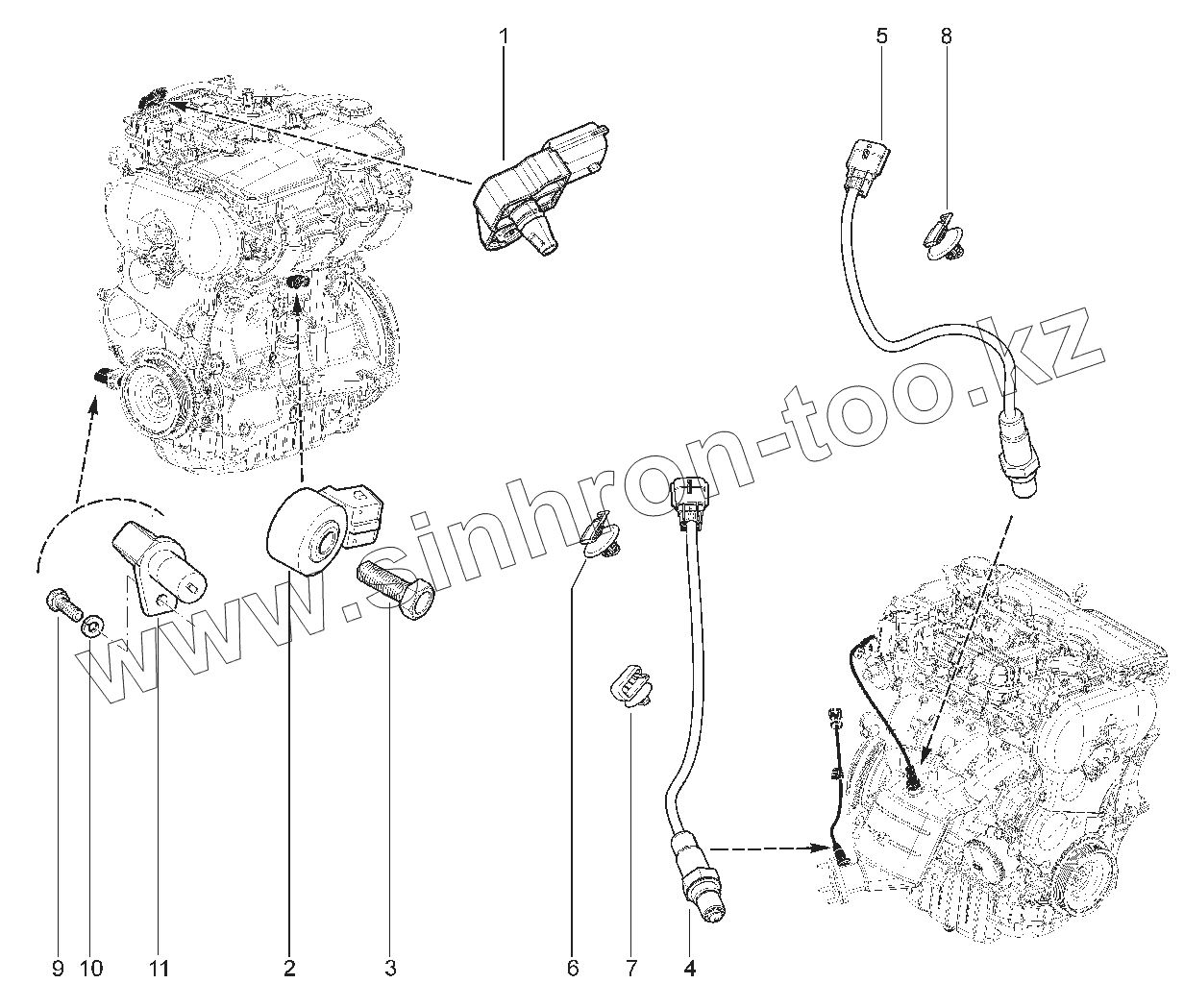 1

5

8

www.sinhron-too.kz

9

10

11

2

3

6

7

4