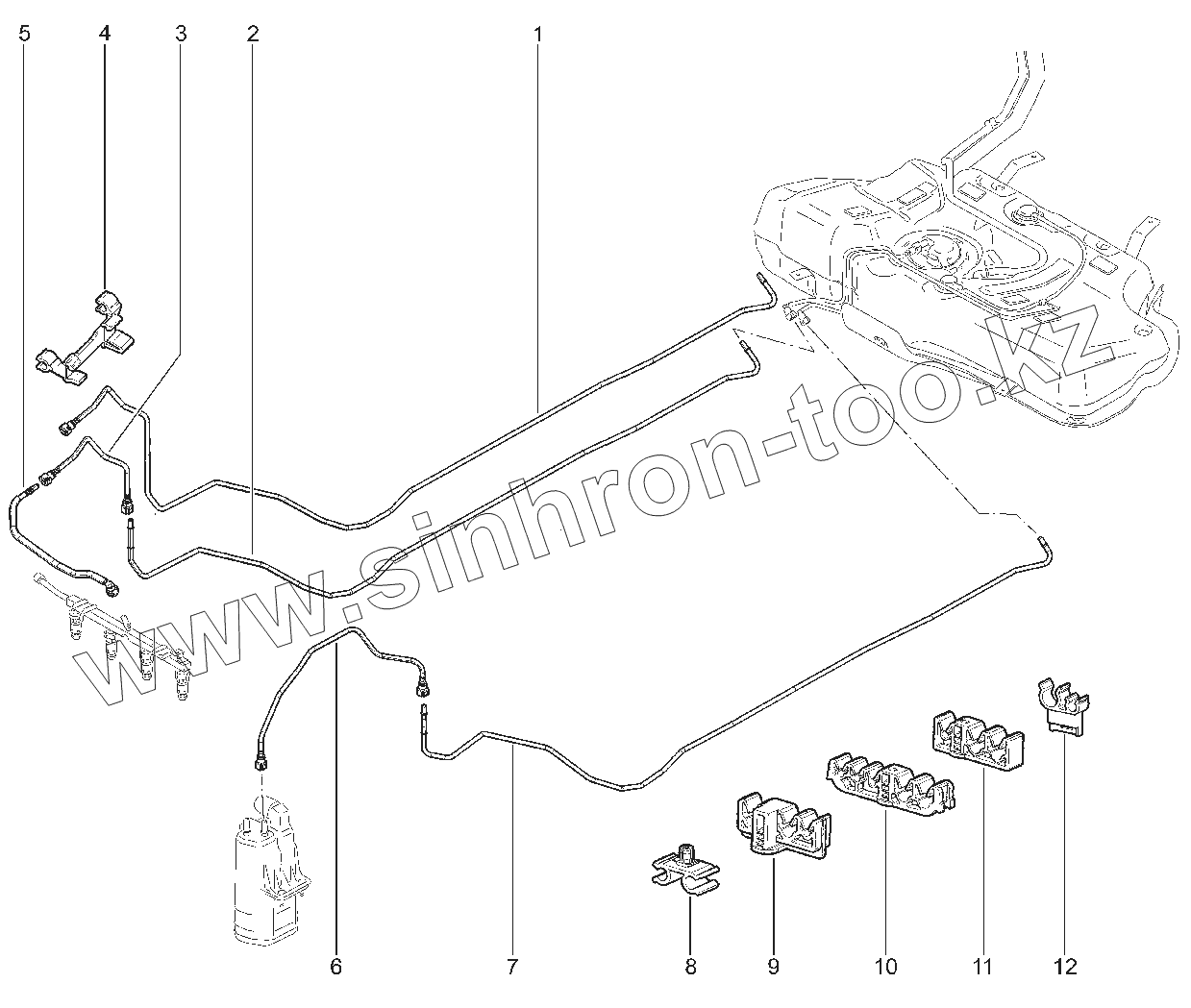 5 4 3 2 1

www.sinhron-too.kz

6 7 8 9 10 11 12