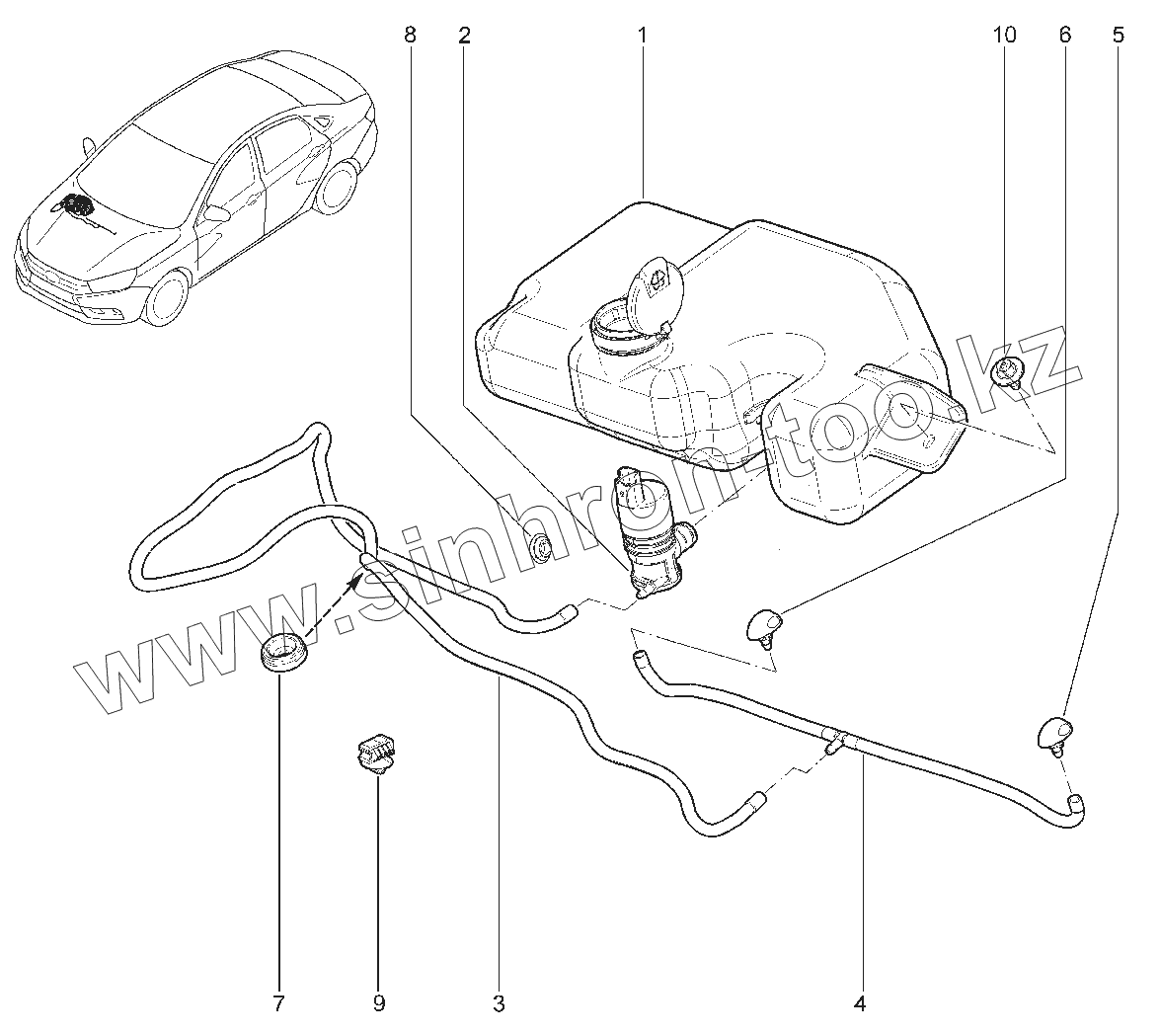 8
2
1
10
6
5
www.sinhron-too.kz
7
9
3
4