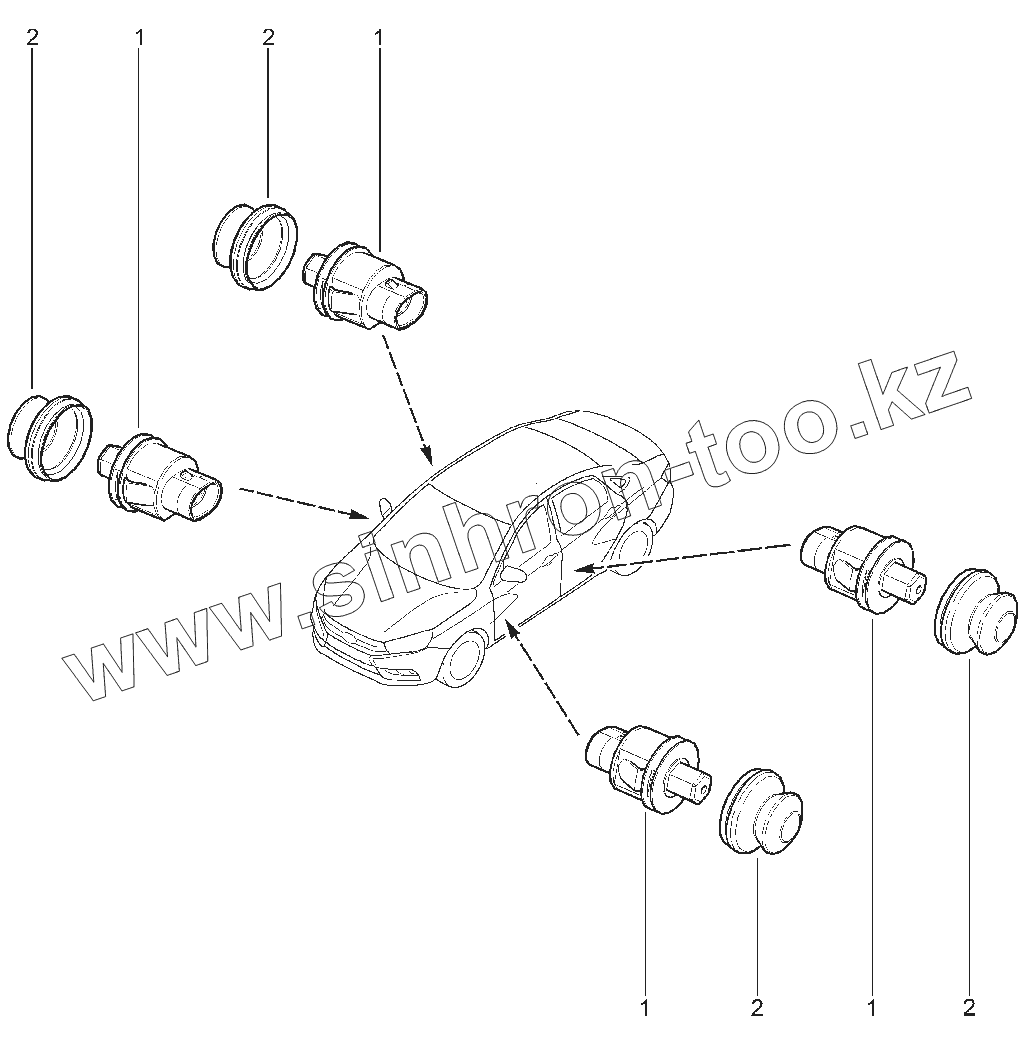 2 1 2 1

www.sinhron-too.kz

1 2 1 2