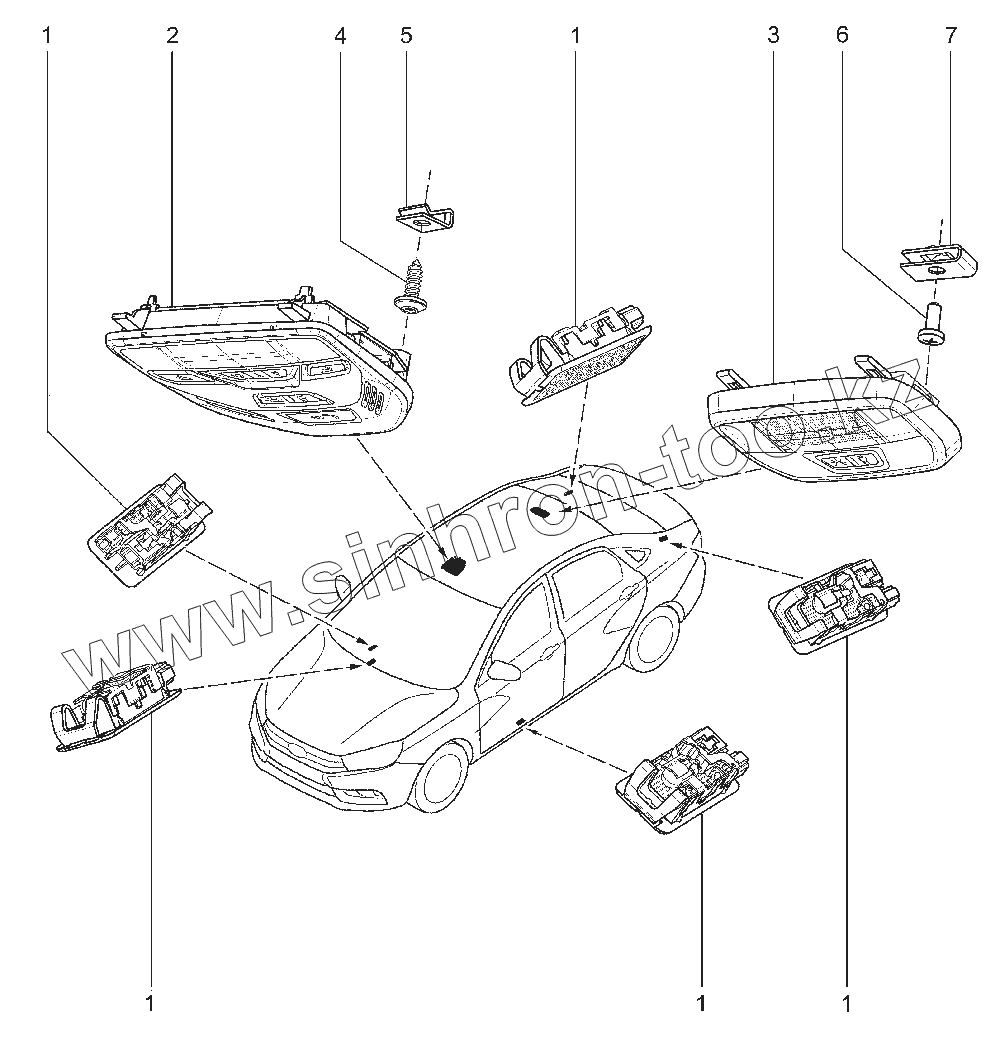 1 2 4 5 1 3 6 7

www.sinhron-too.kz

1 1 1