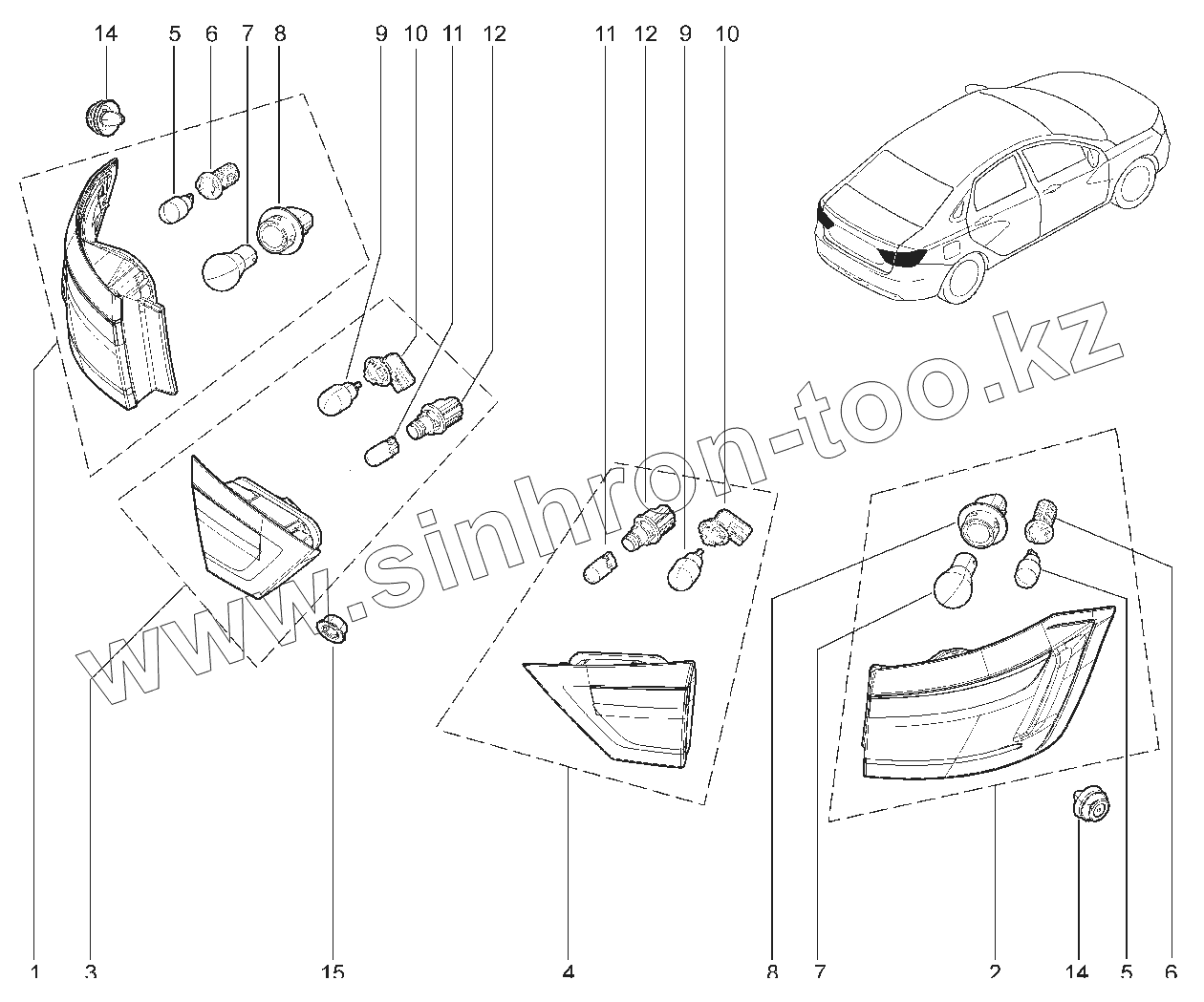 14 5 6 7 8 9 10 11 12 11 12 9 10

www.sinhron-too.kz

1 3 15 4 8 7 2 14 5 6