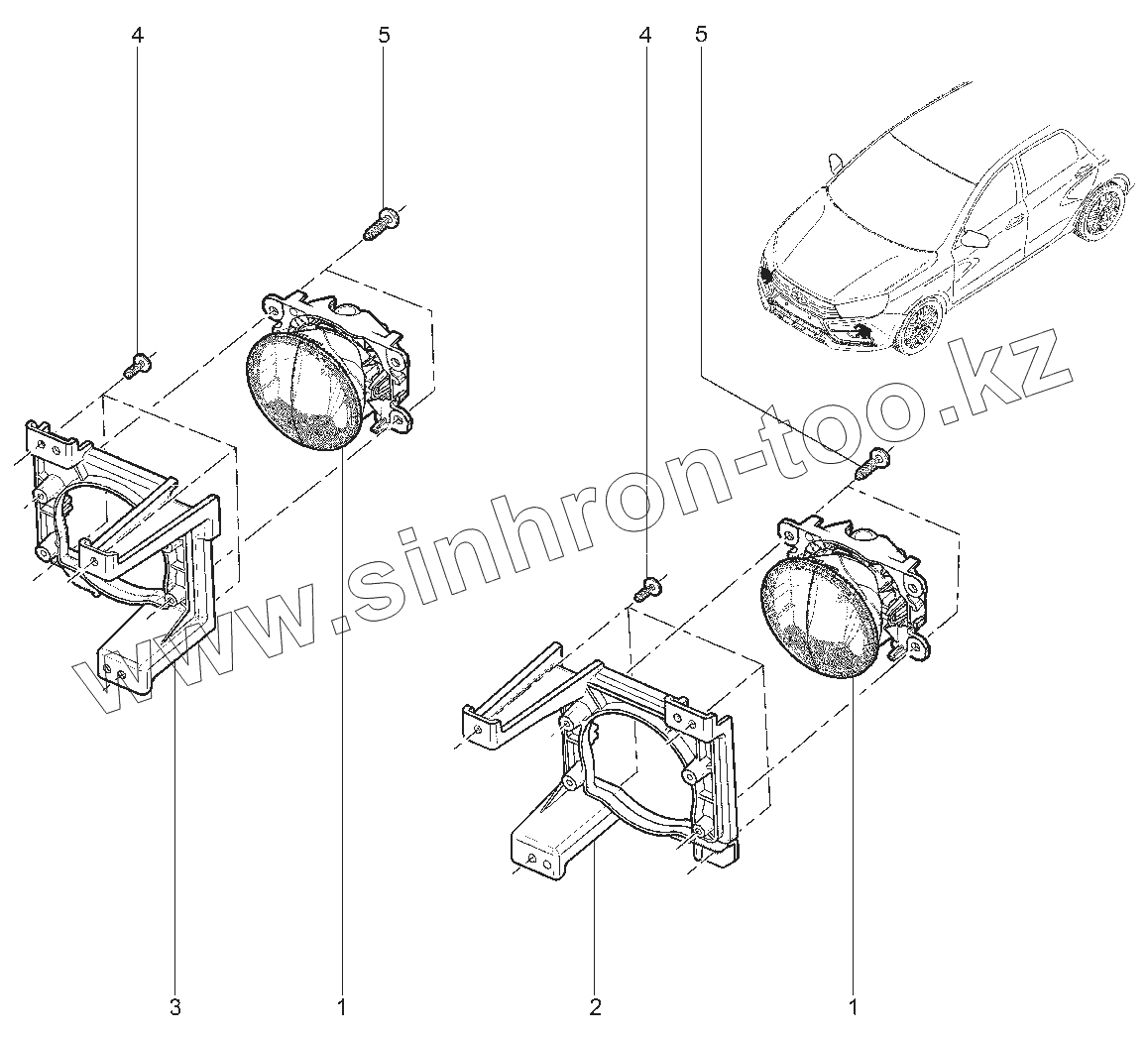 4
5
4
5
www.sinhron-too.kz
3
1
2
1