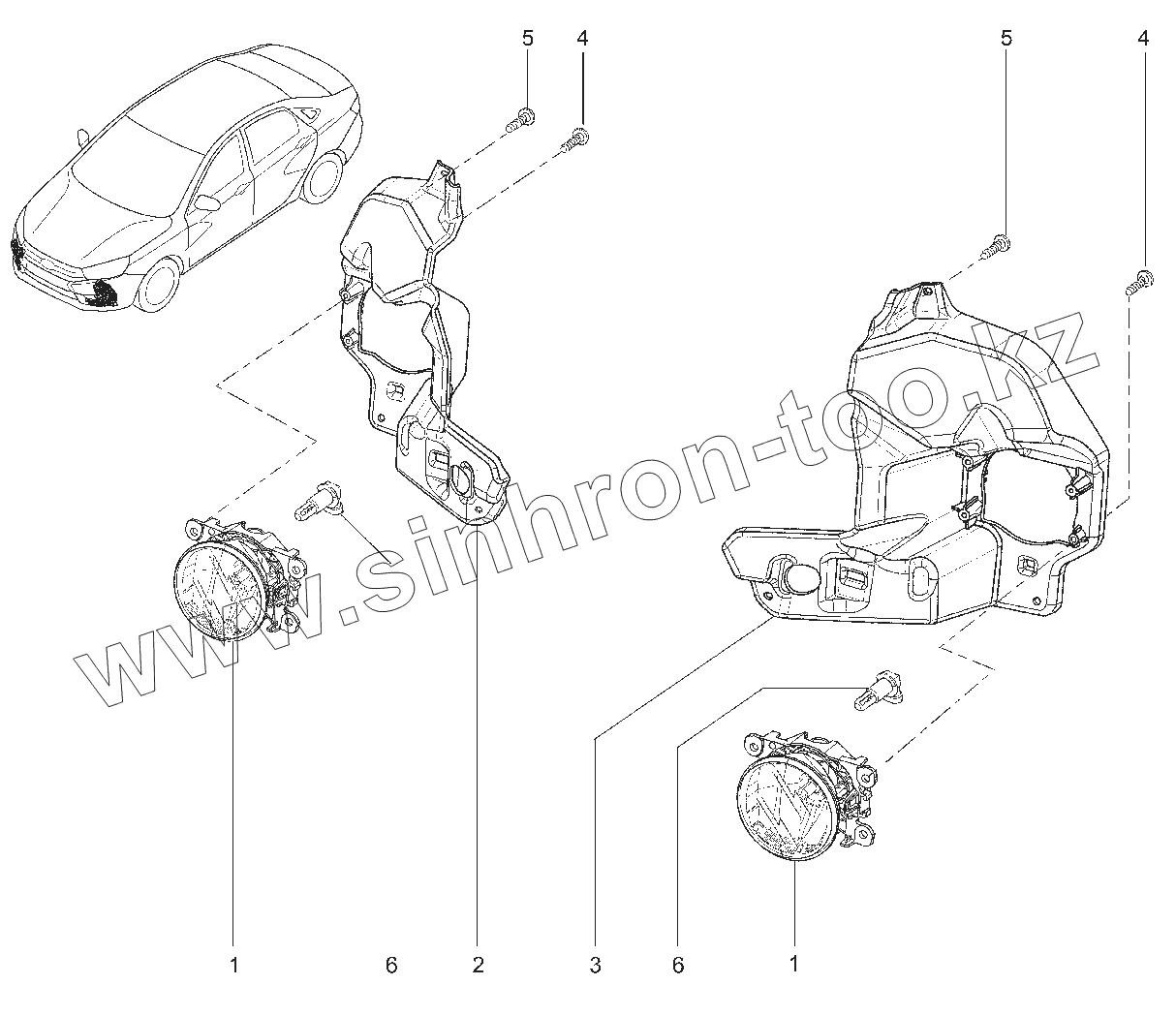 5
4
5
4
www.sinhron-too.kz
1
6
2
3
6
1