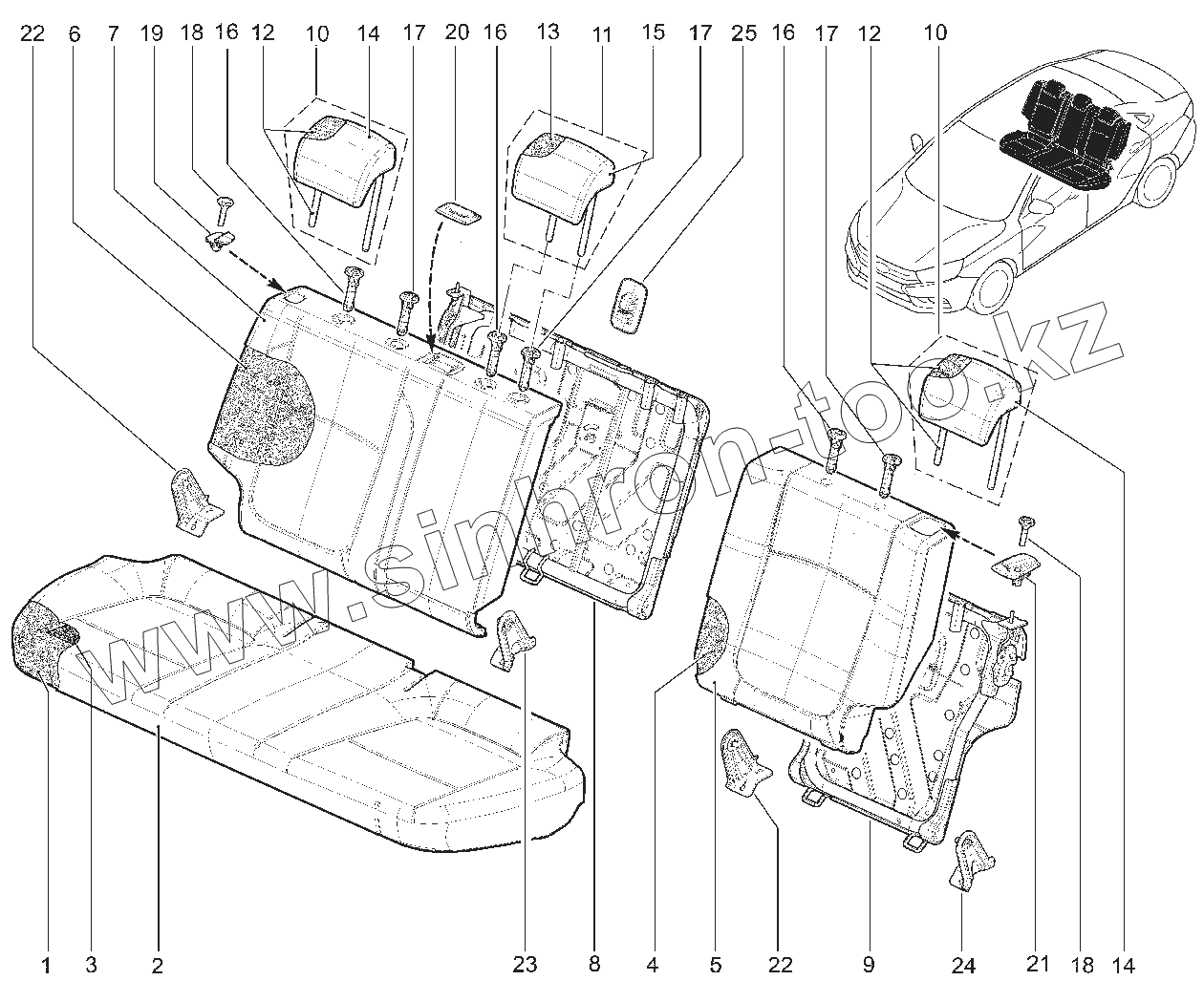 22 6 7 19 18 16 12 10 14 17 20 16 13 11 15 17 25 16 17 12 10

www.sinhron-too.kz

1 3 2 23 8 4 5 22 9 24 21 18 14