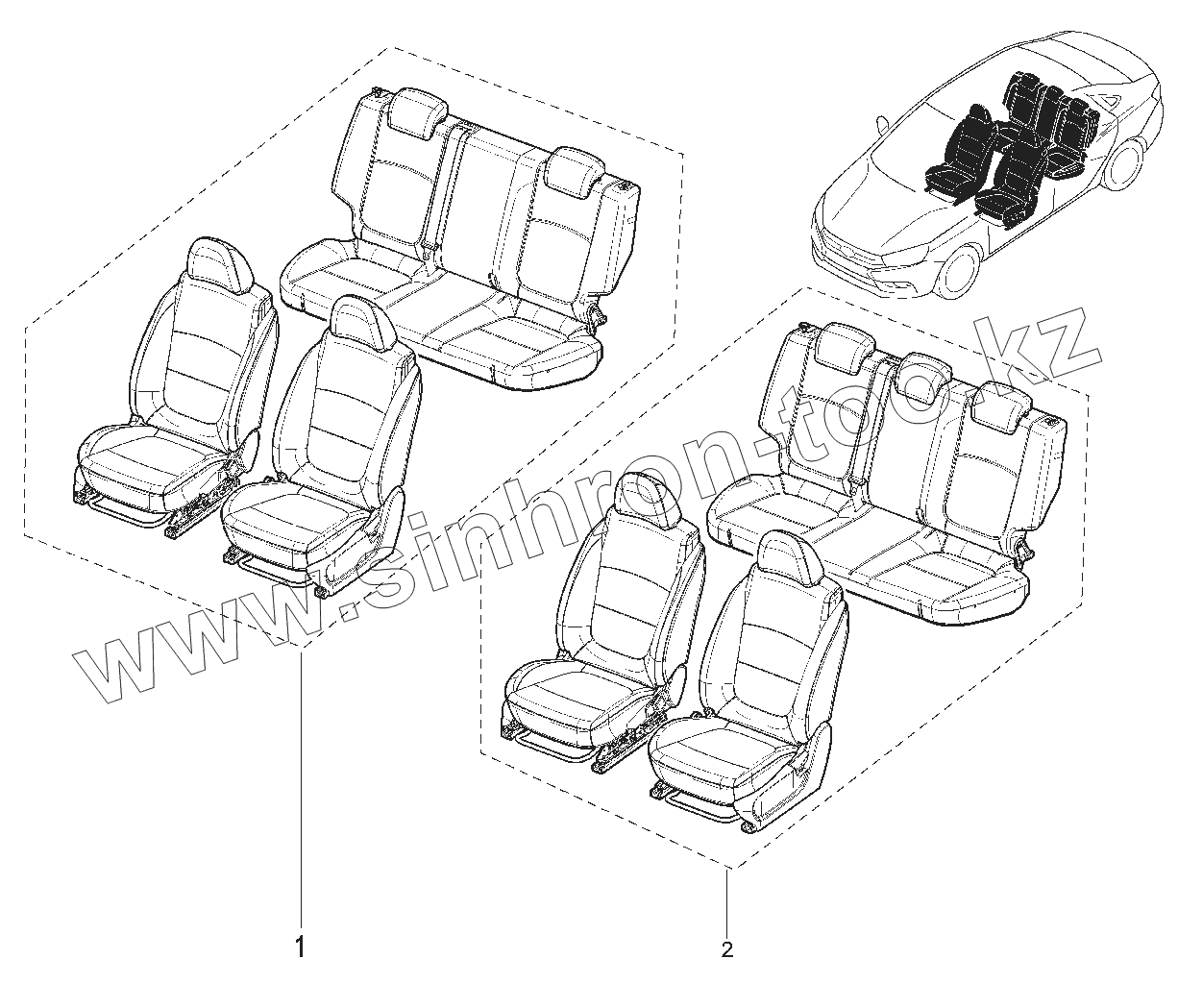 www.sinhron-too.kz

1

2