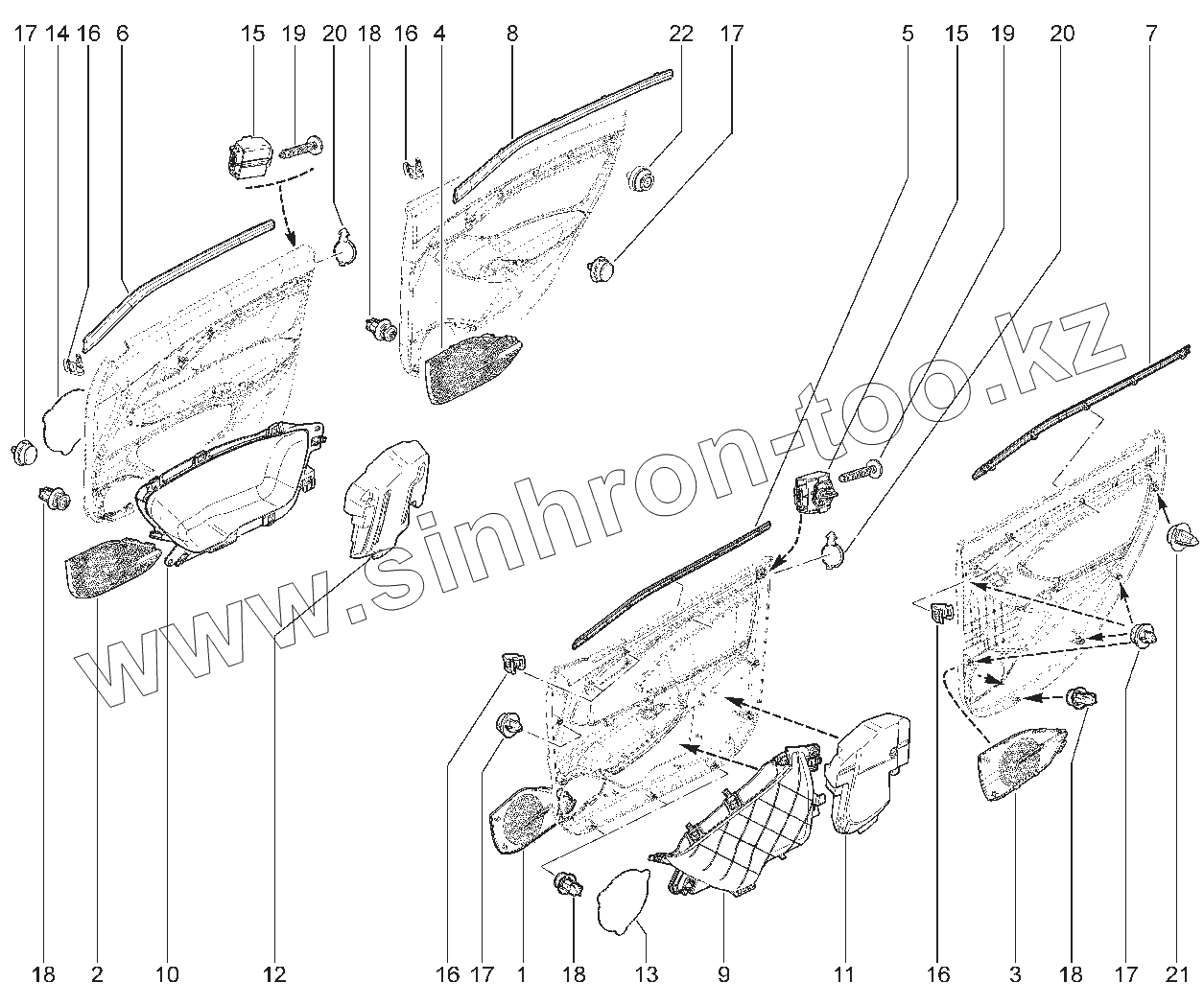 17 14 16 6 15 19 20 18 16 4 8 22 17 5 15 19 20 7

www.sinhron-too.kz

18 2 10 12 16 17 1 18 13 9 11 16 3 18 17 21