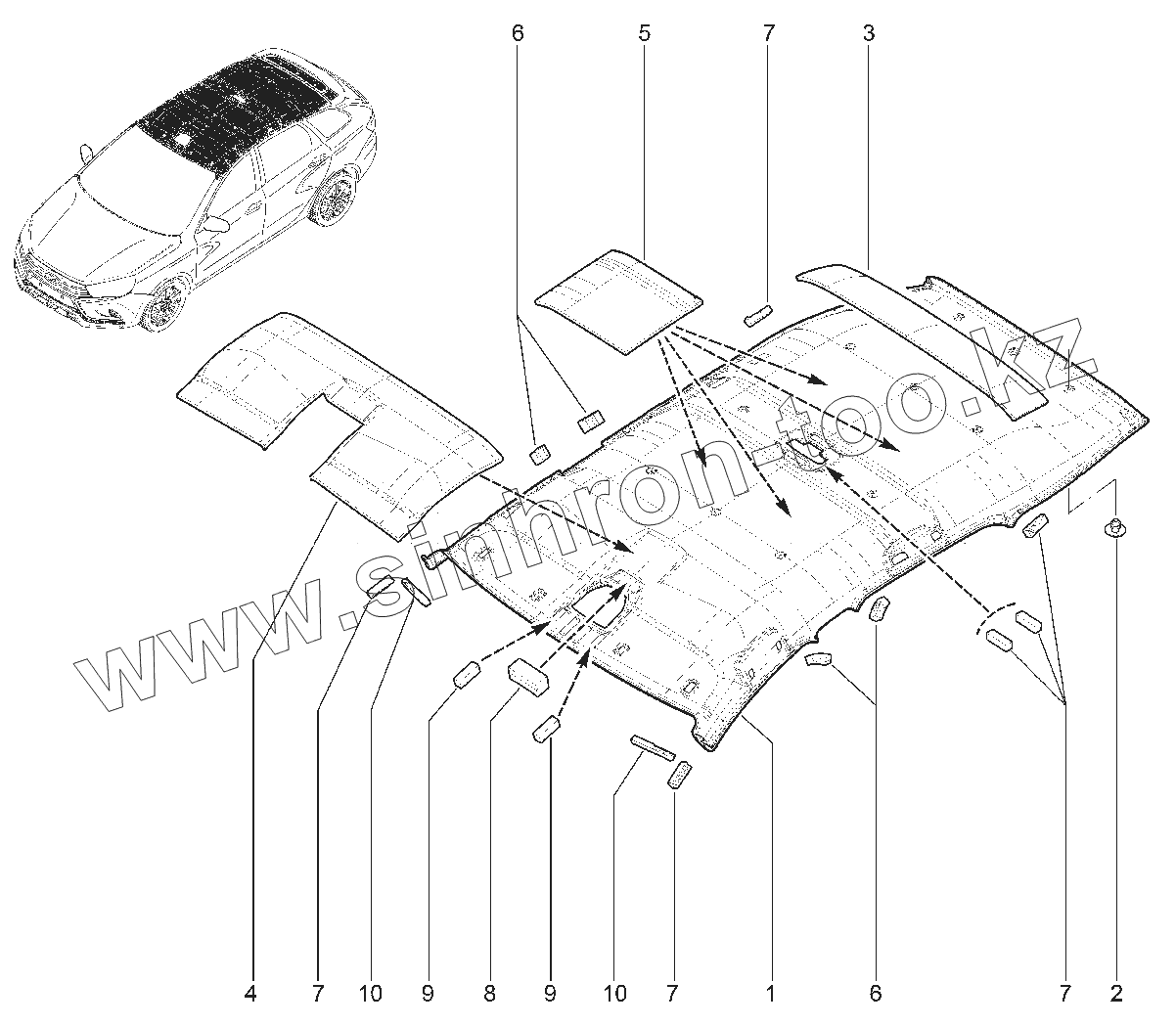 6 5 7 3

www.simron-too.kz

4 7 10 9 8 9 10 7 1 6 7 2