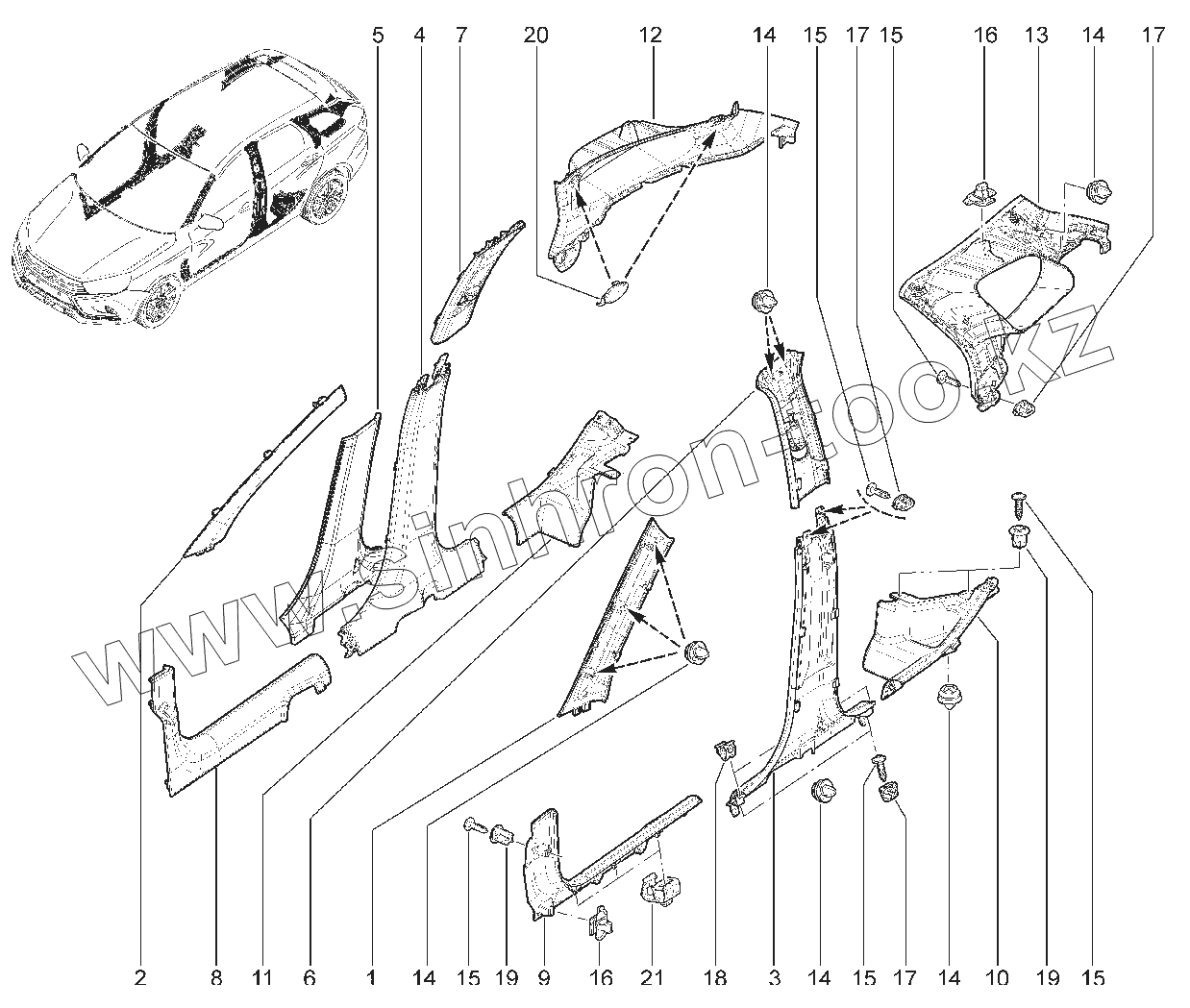 5 4 7 20 12 14 15 17 15 16 13 14 17

www.sinhron-too.kz

2 8 11 6 1 14 15 19 9 16 21 18 3 14 15 17 14 10 19 15