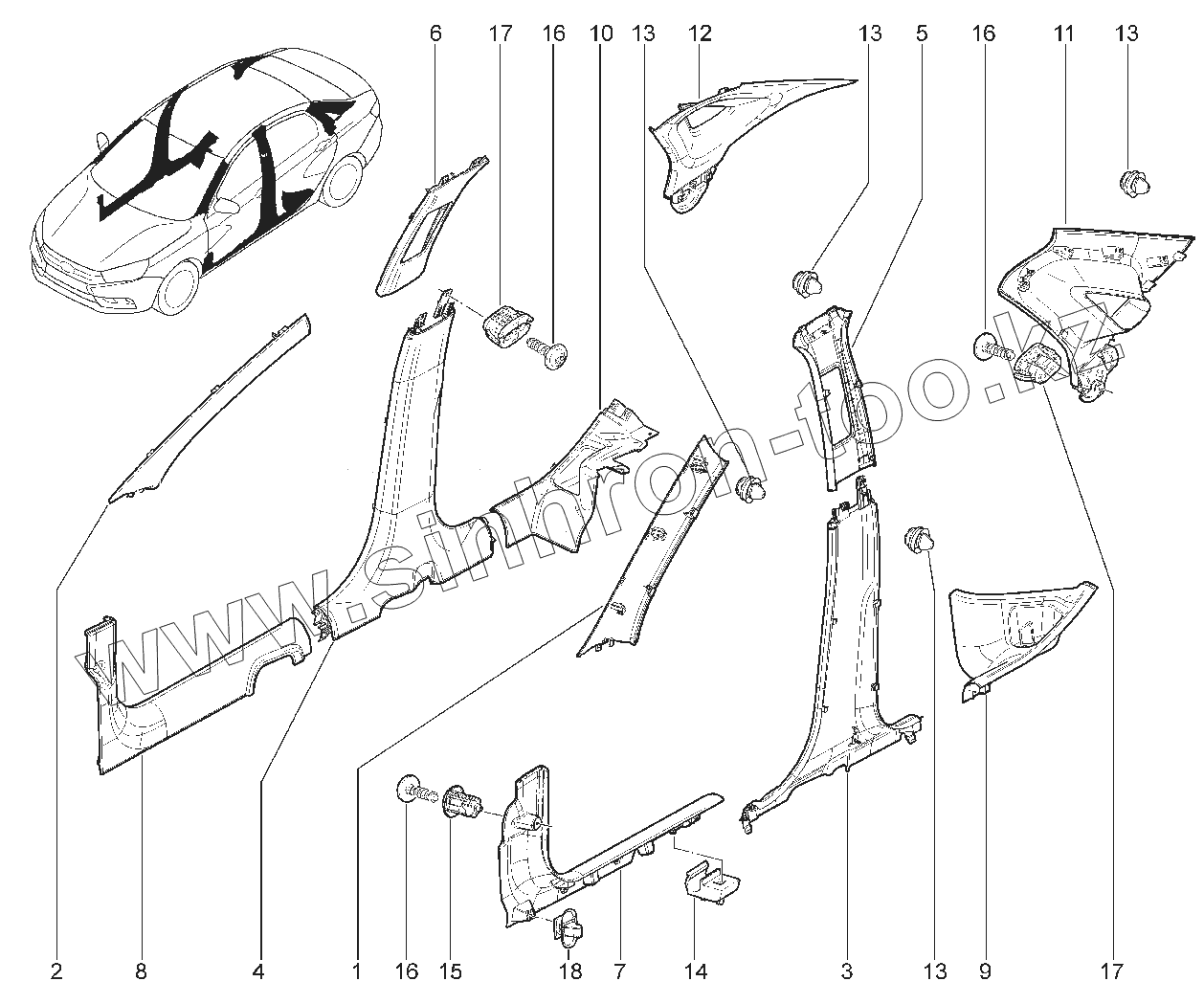 6 17 16 10 13 12 13 5 16 11 13

www.sinhron-too.kz

2 8 4 1 16 15 18 7 14 3 13 9 17