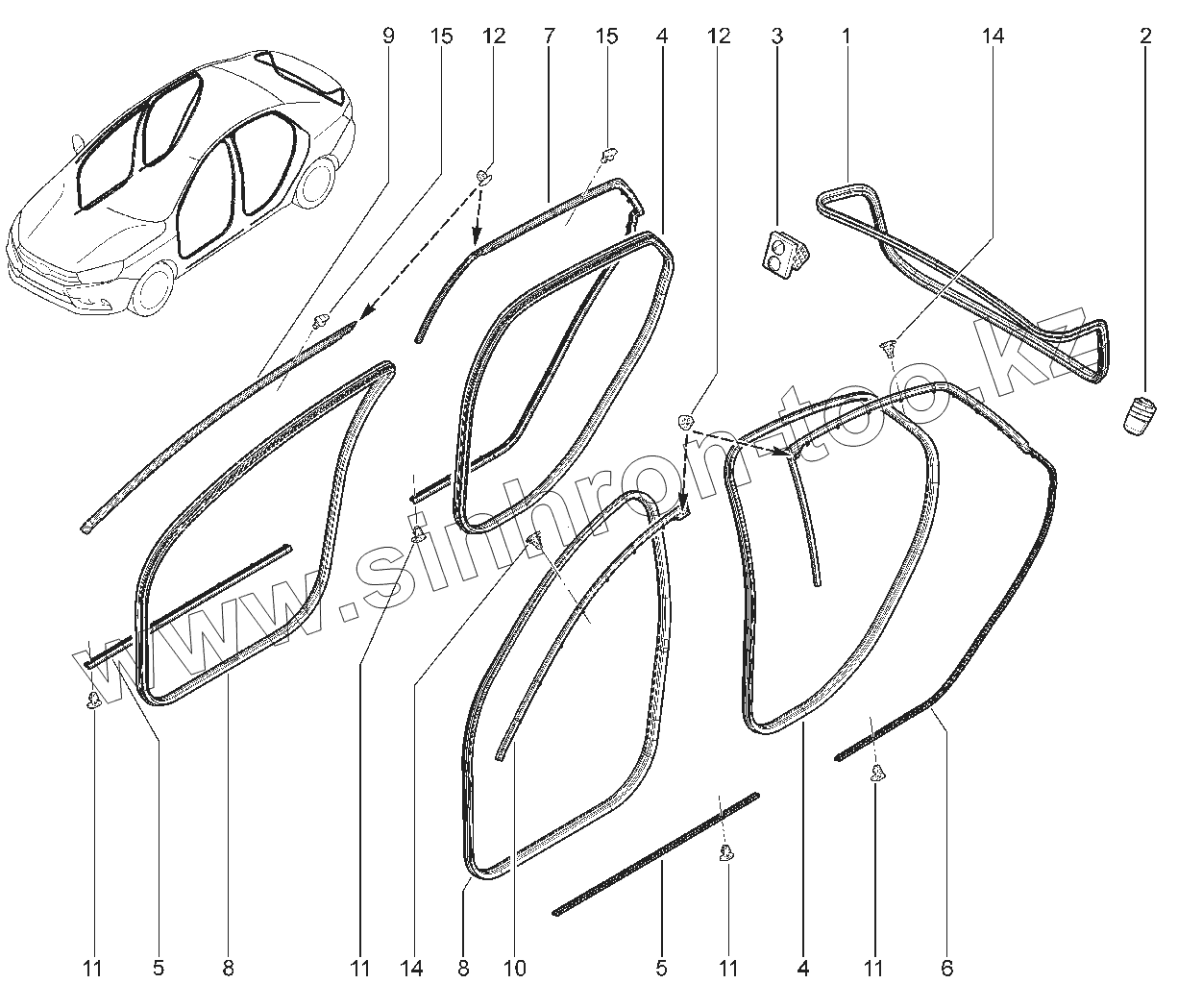 9 15 12 7 15 4 12 3 1 14 2

www.sinhron-too.kz

11 5 8 11 14 8 10 5 11 4 11 6