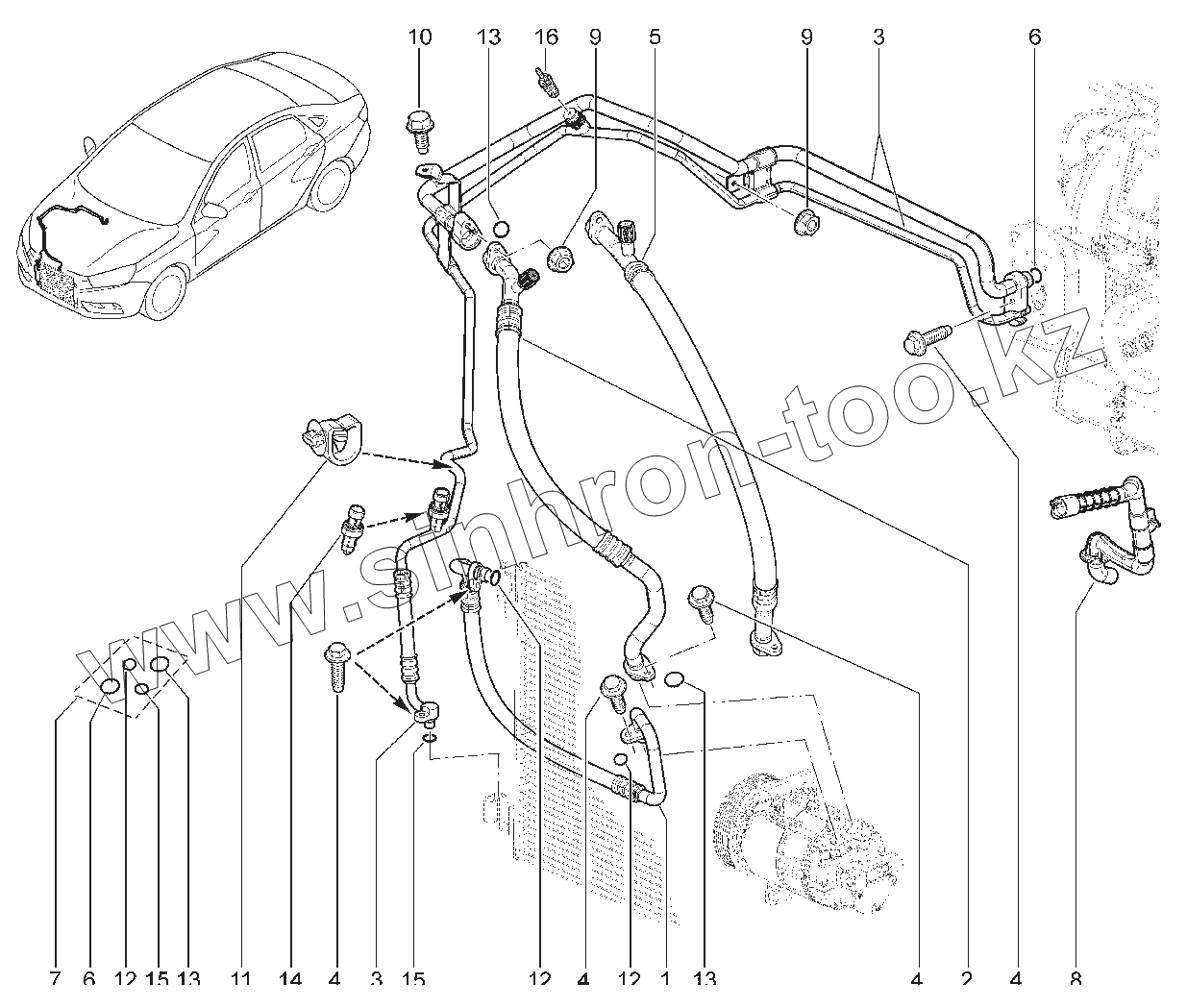 10 13 16 9 5 9 3 6

www.sinhron-too.kz

7 6 12 15 13 11 14 4 3 15 12 4 12 1 13 4 2 4 8