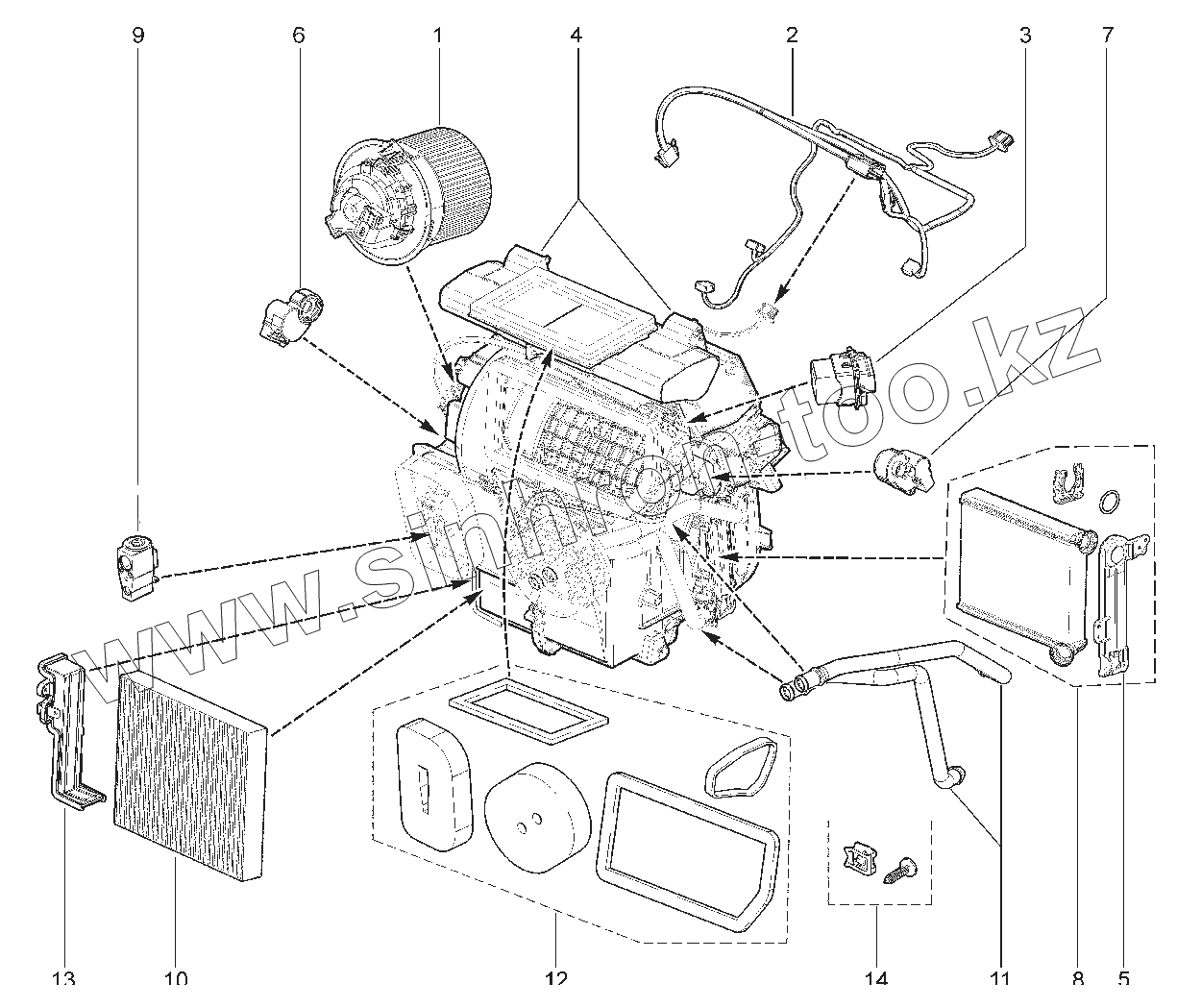 9
6
1
4
2
3
7
www.sinhrontoo.kz
13
10
12
14
11
8
5