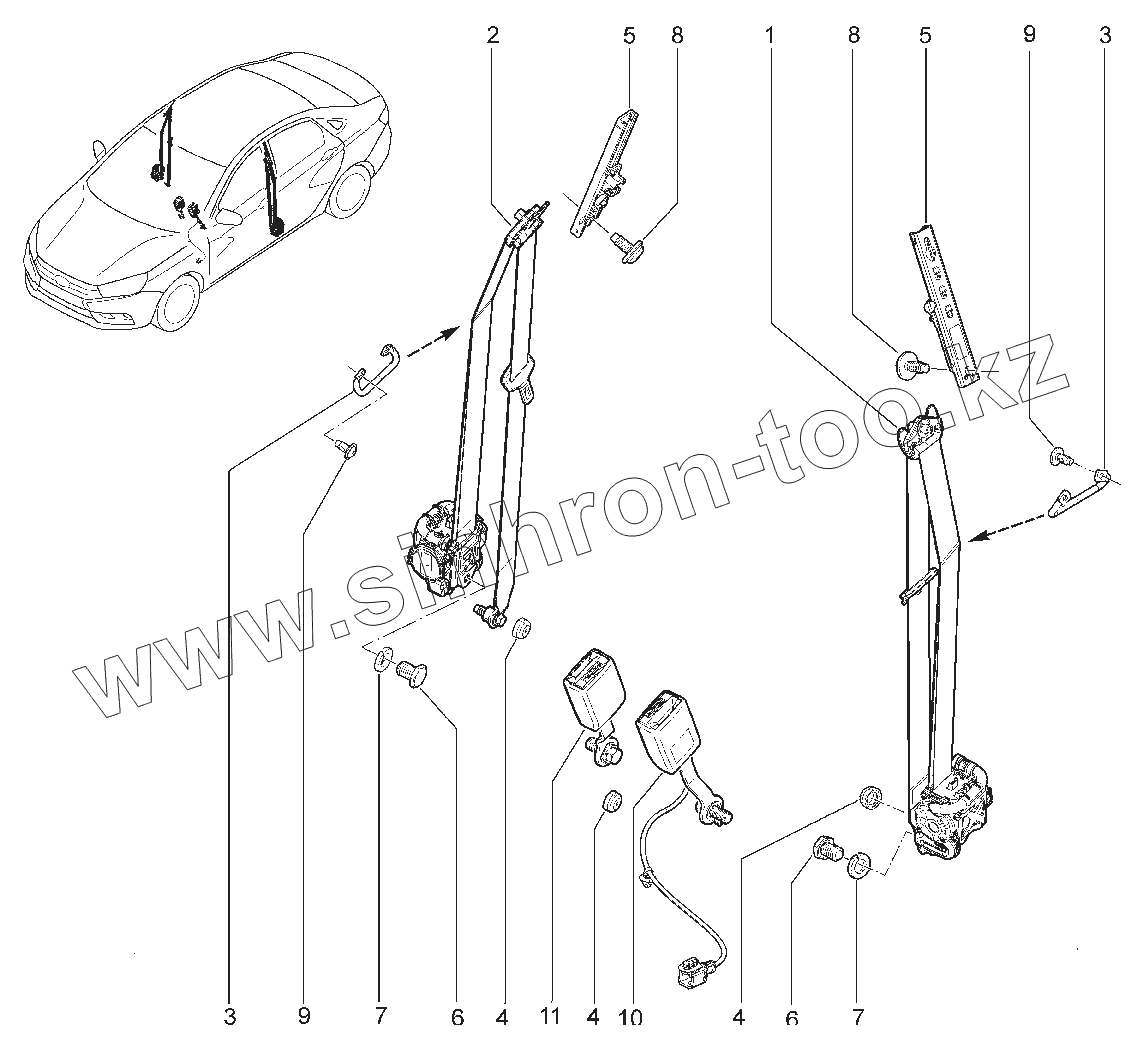 2 5 8 1 8 5 9 3

www.sinhron-too.kz

3 9 7 6 4 11 4 10 4 6 7