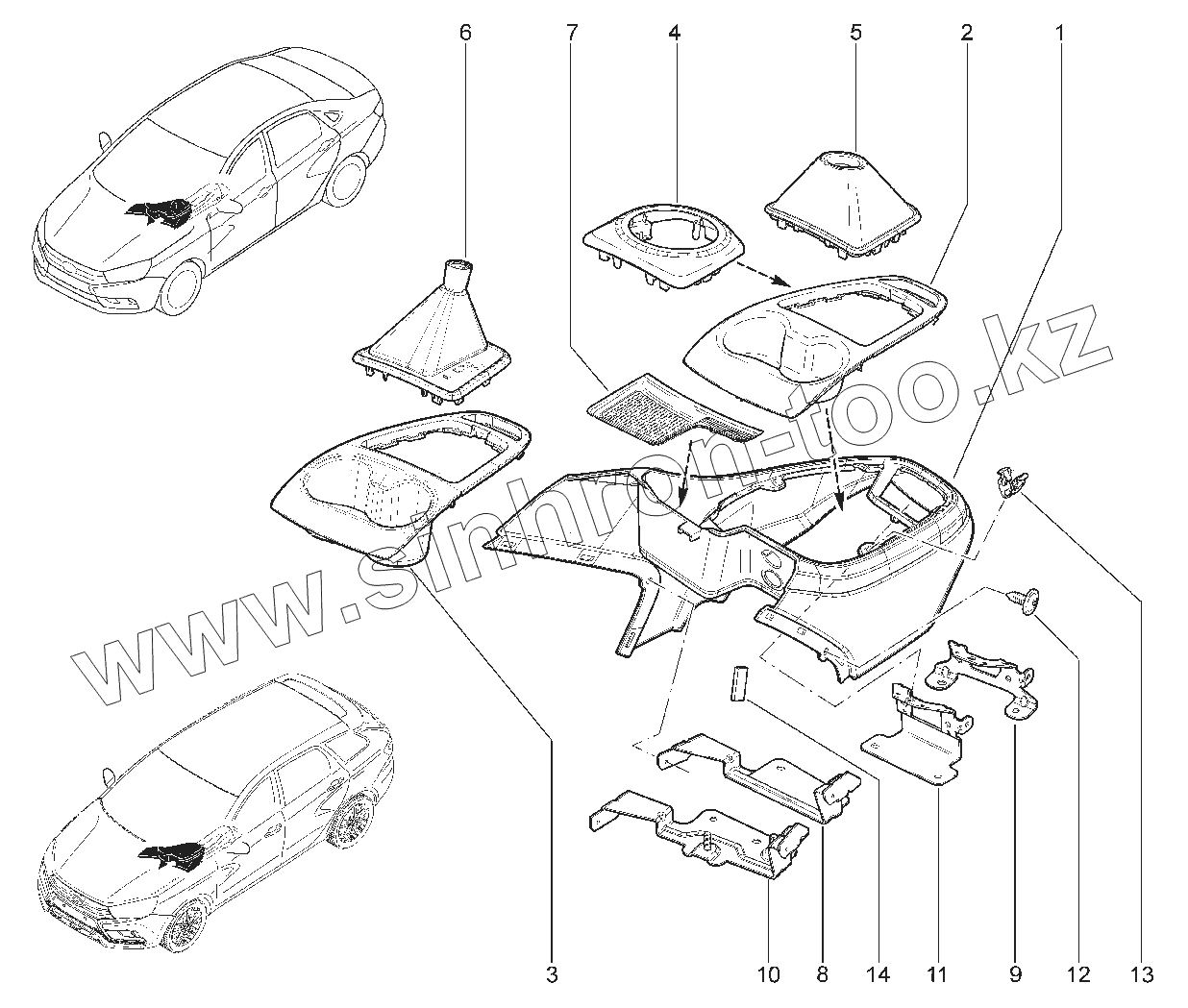 6 7 4 5 2 1

www.sinhron-too.kz

3 10 8 14 11 9 12 13