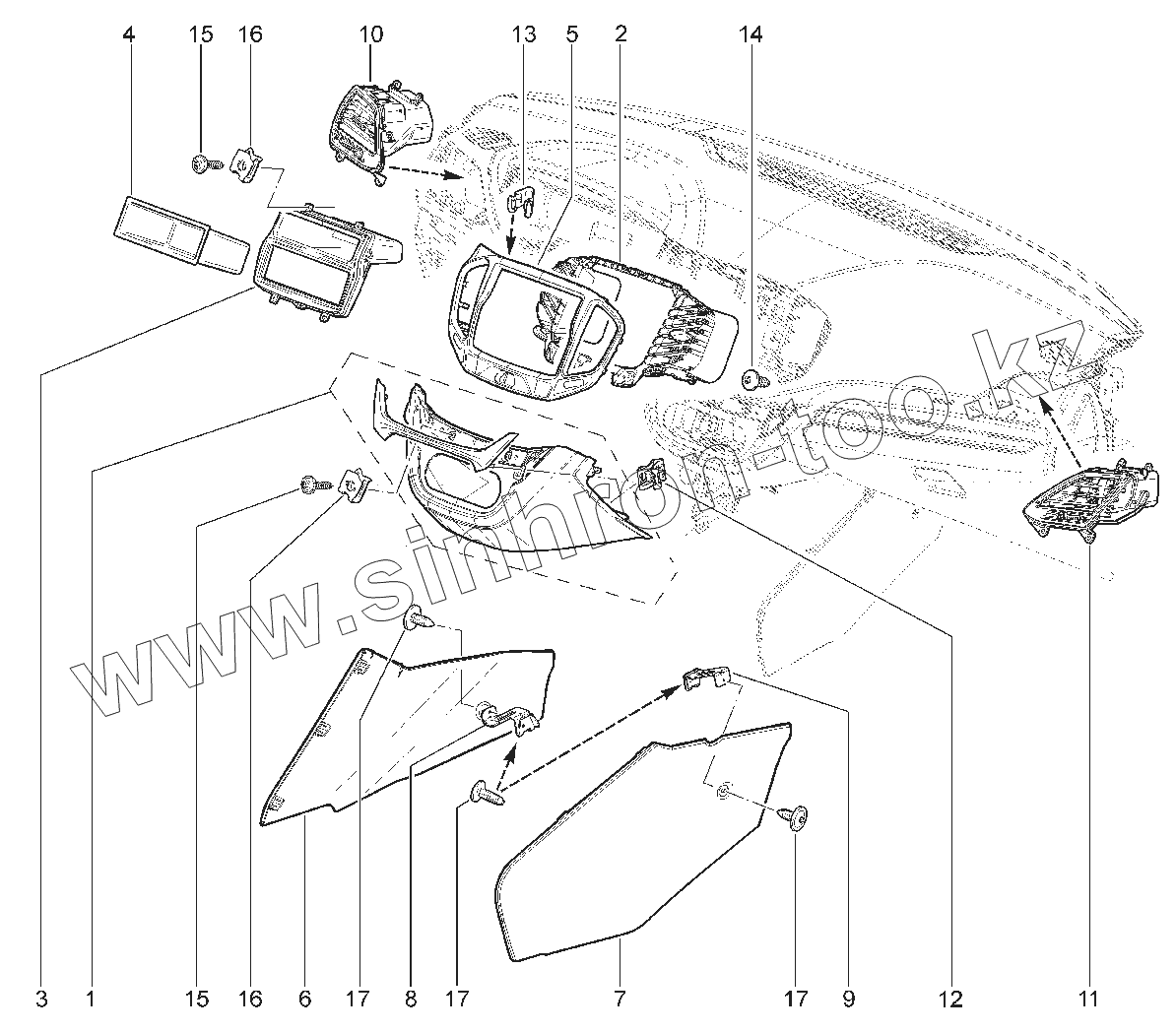 4 15 16 10 13 5 2 14

www.sinhron-too.kz

3 1 15 16 6 17 8 17 7 17 9 12 11