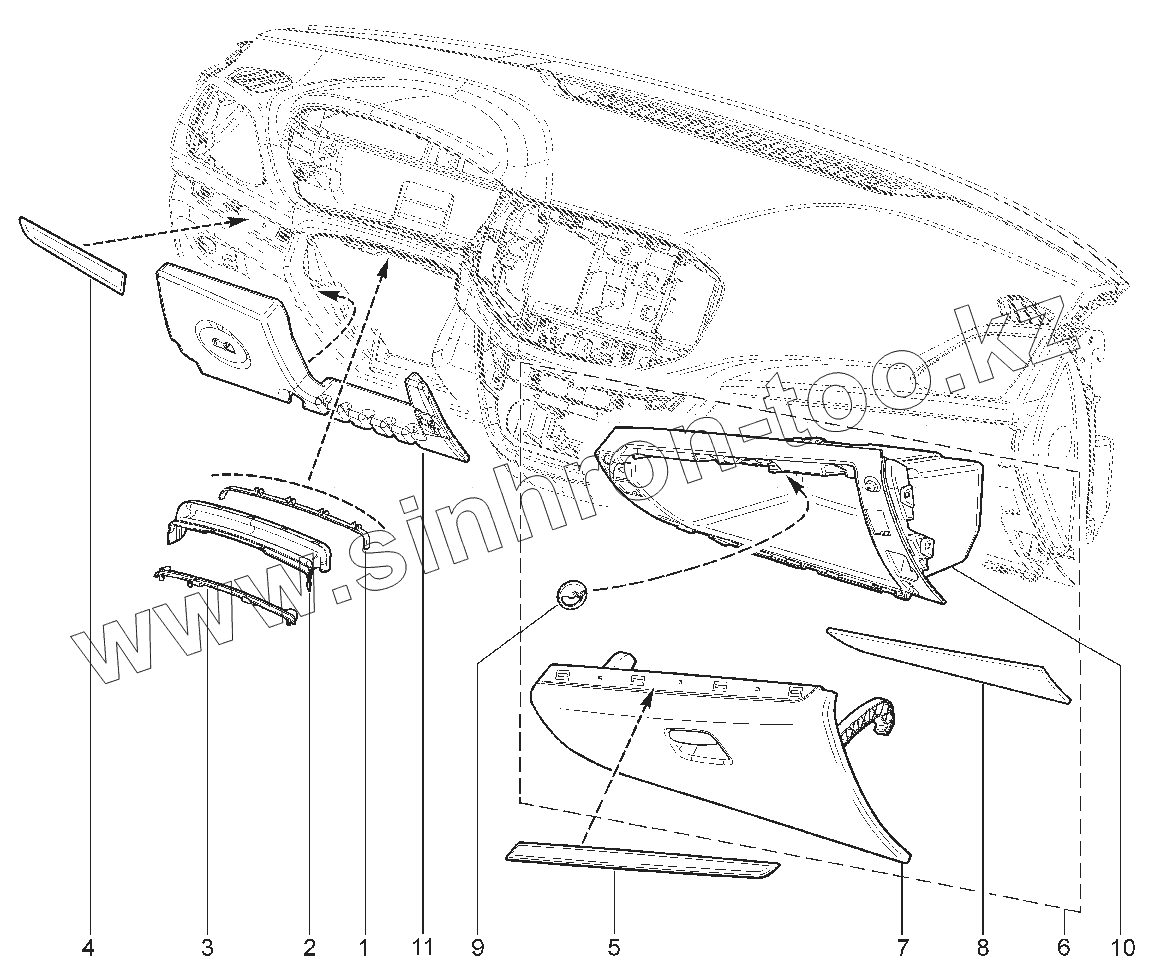 www.sinhron-too.kz

4
3
2
1
11
9
5
7
8
6
10