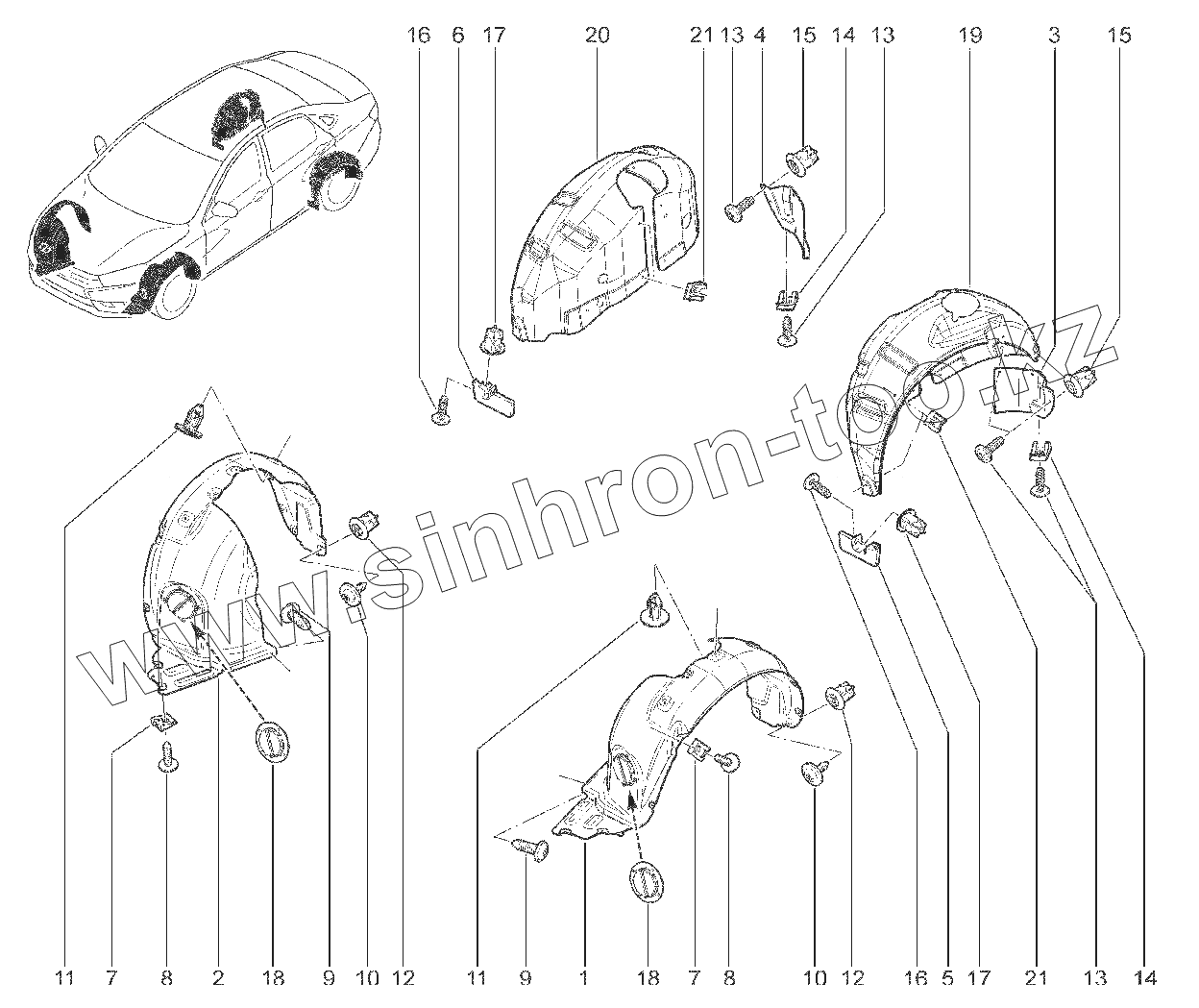 16 6 17 20 21 13 4 15 14 13 19 3 15

www.sinhron-too.kz

11 7 8 2 18 9 10 12 11 9 1 18 7 8 10 12 16 5 17 21 13 14