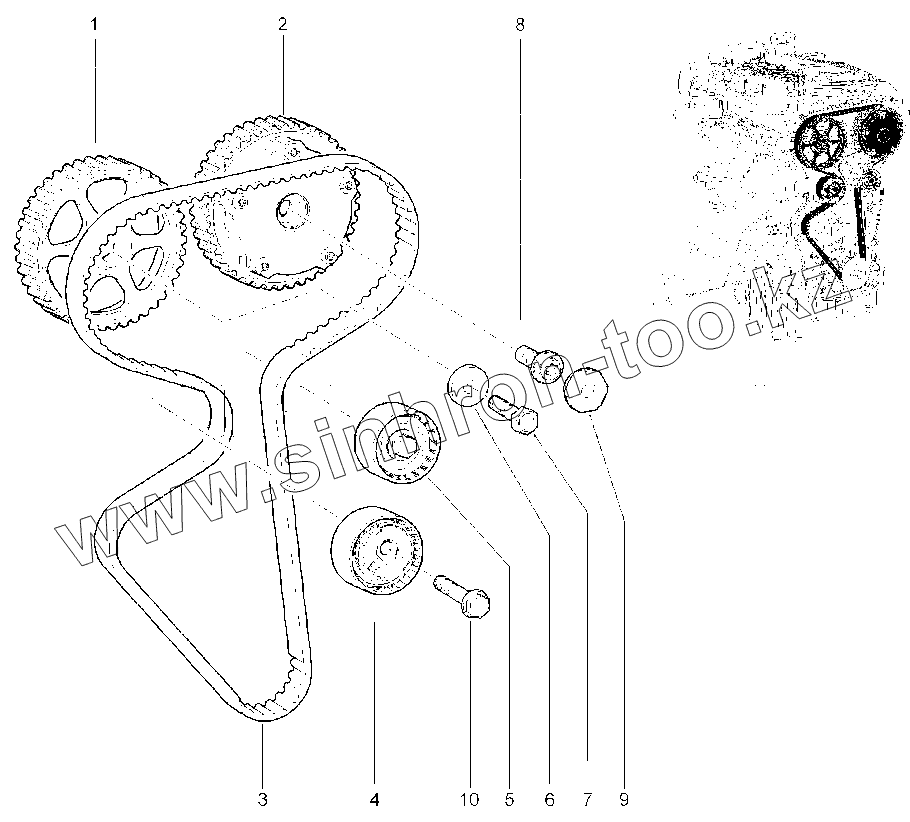 1
2
8
www.sinhron-too.kz
3
4
10
5
6
7
9