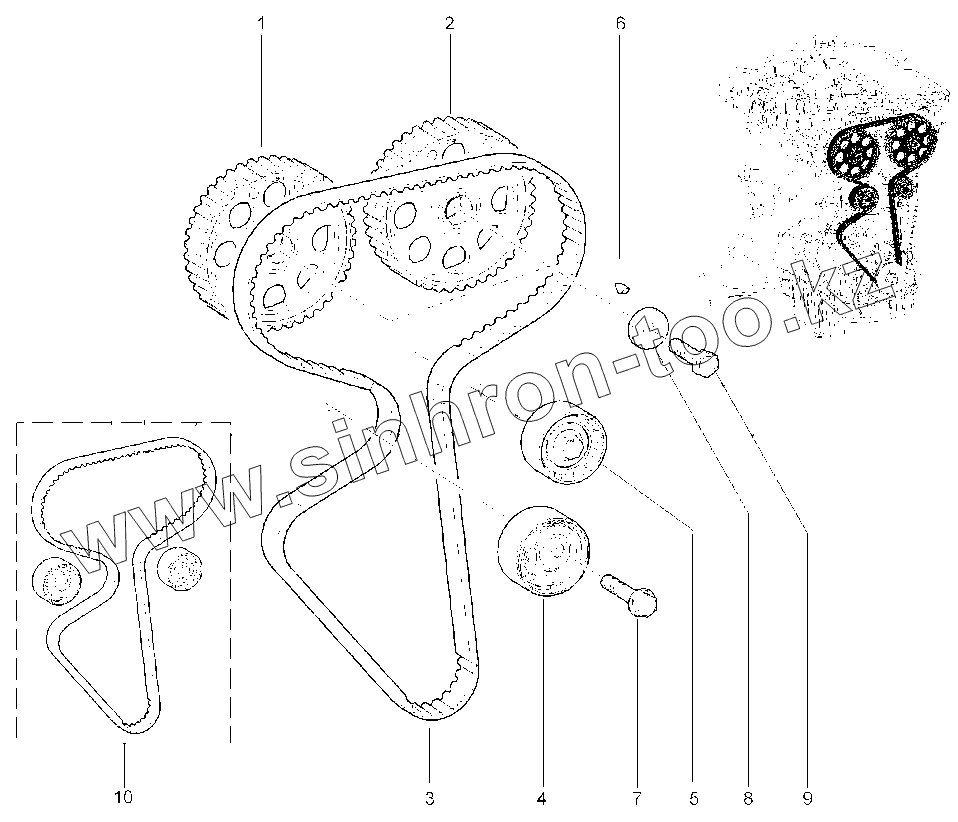 1
2
6
www.sinhron-too.kz
10
3
4
7
5
8
9