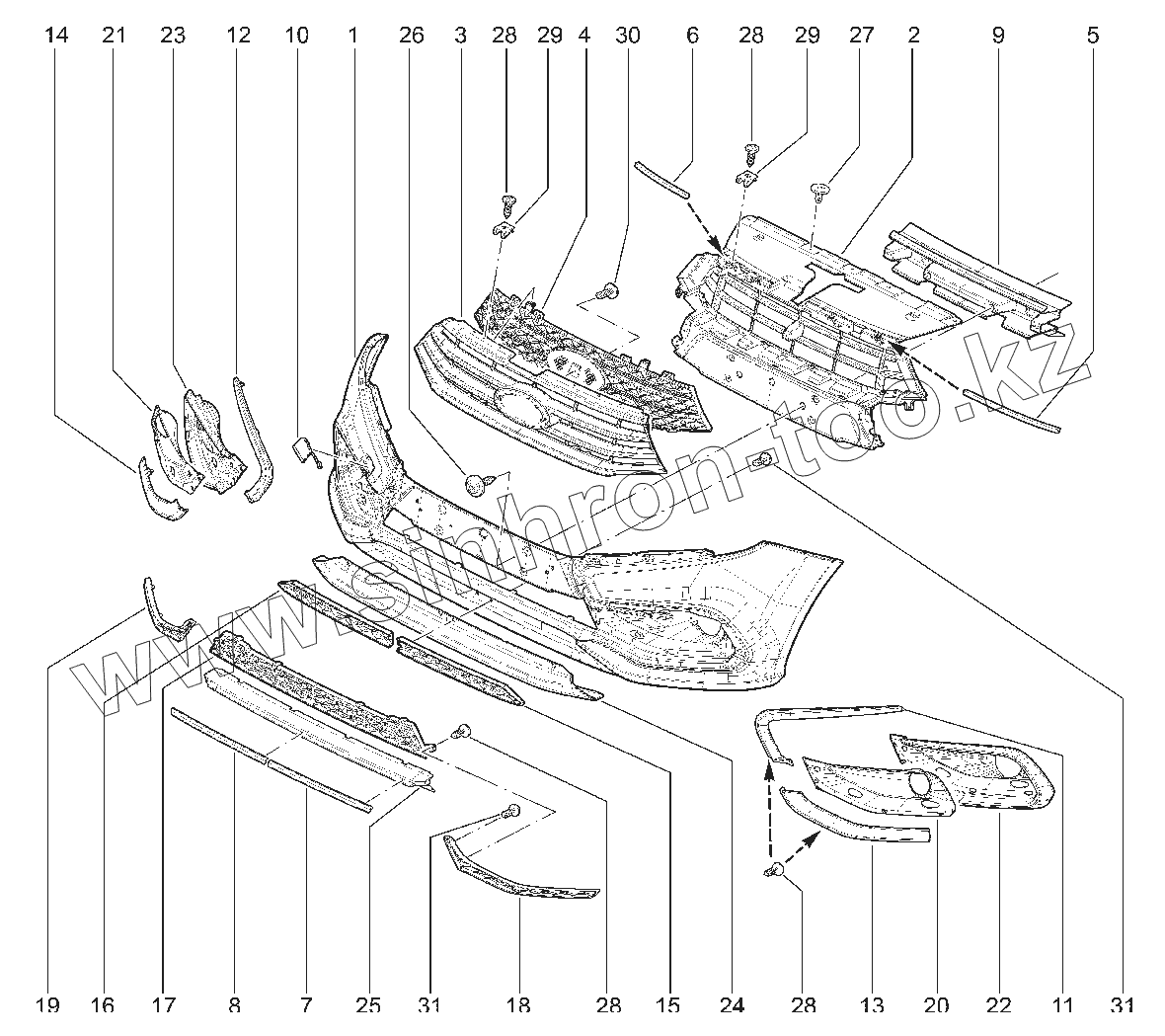 14 21 23 12 10 1 26 3 28 29 4 30 6 28 29 27 2 9 5

www.sinhron-too.kz

19 16 17 8 7 25 31 18 28 15 24 28 13 20 22 11 31