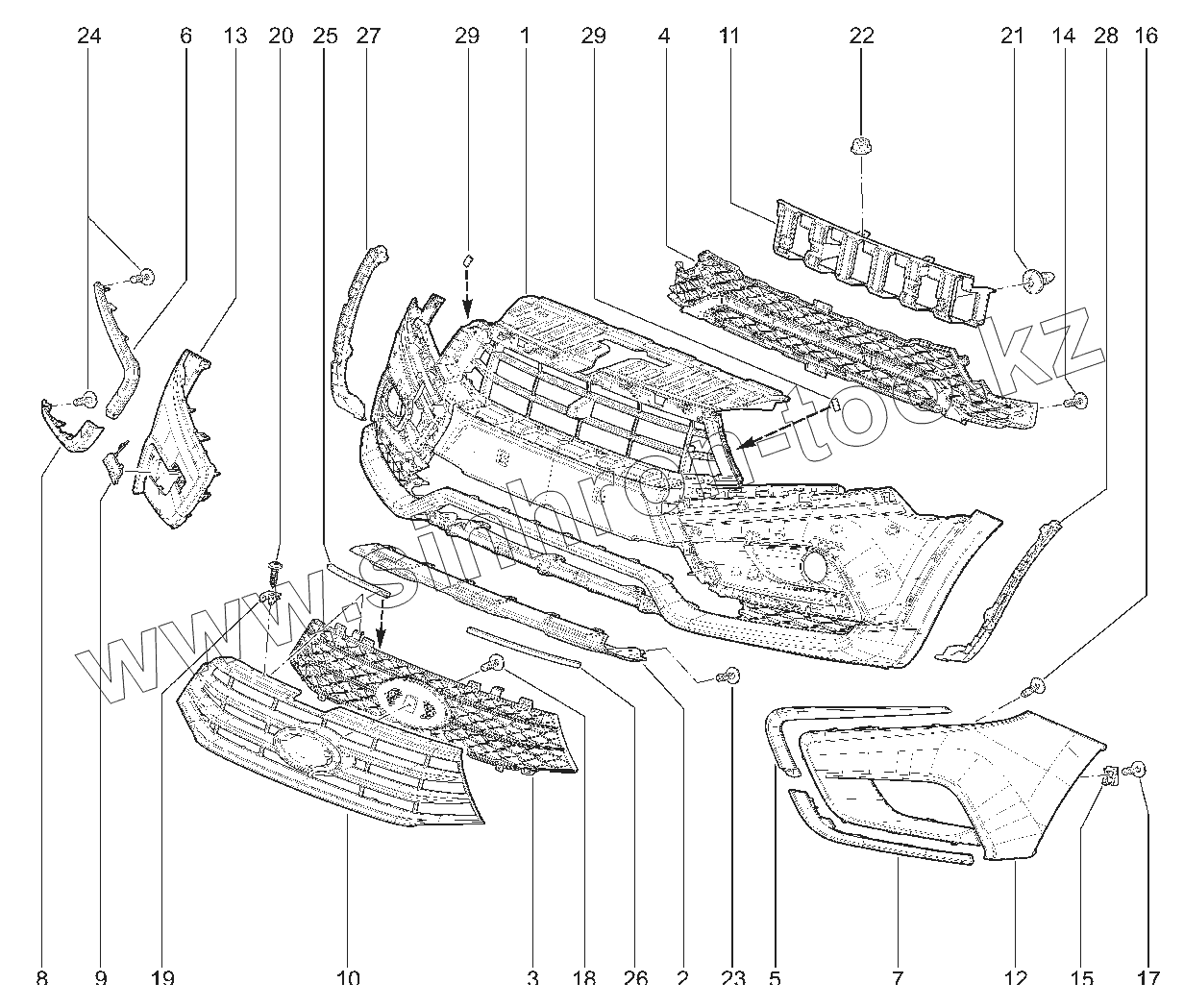 24 6 13 20 25 27 29 1 29 4 11 22 21 14 28 16

www.sinhron-too.kz

8 9 19 10 3 18 26 2 23 5 7 12 15 17