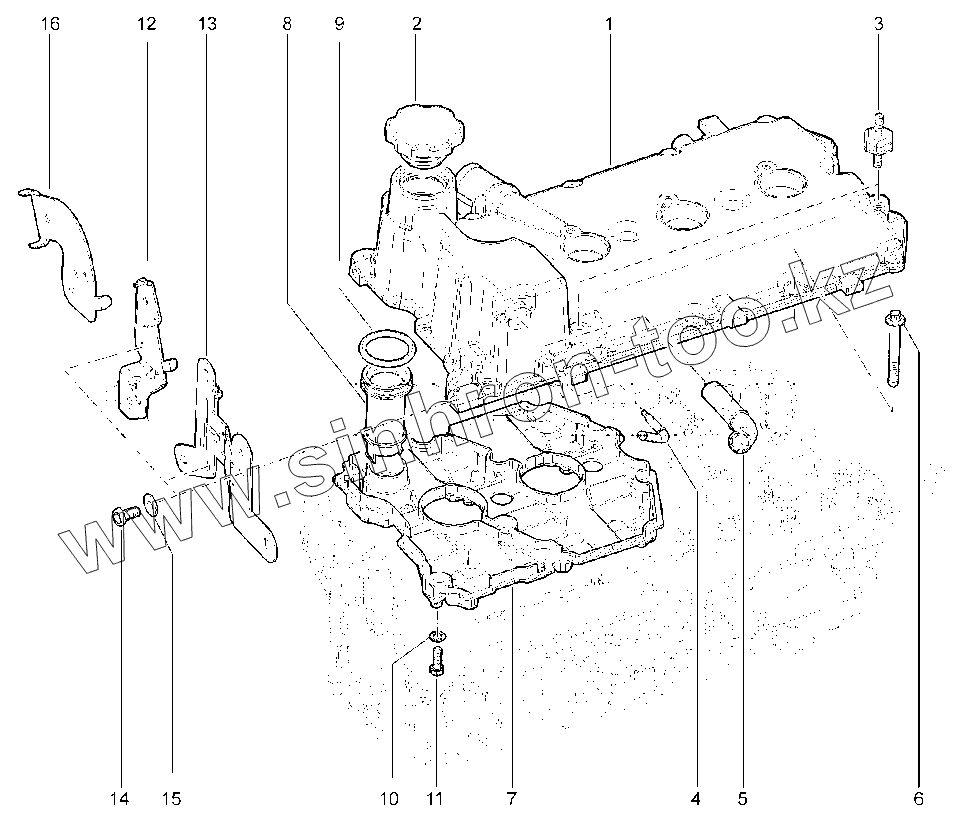 16
12
13
8
9
2
1
3
www.sinhron-too.kz
6
14
15
10
11
7
4
5