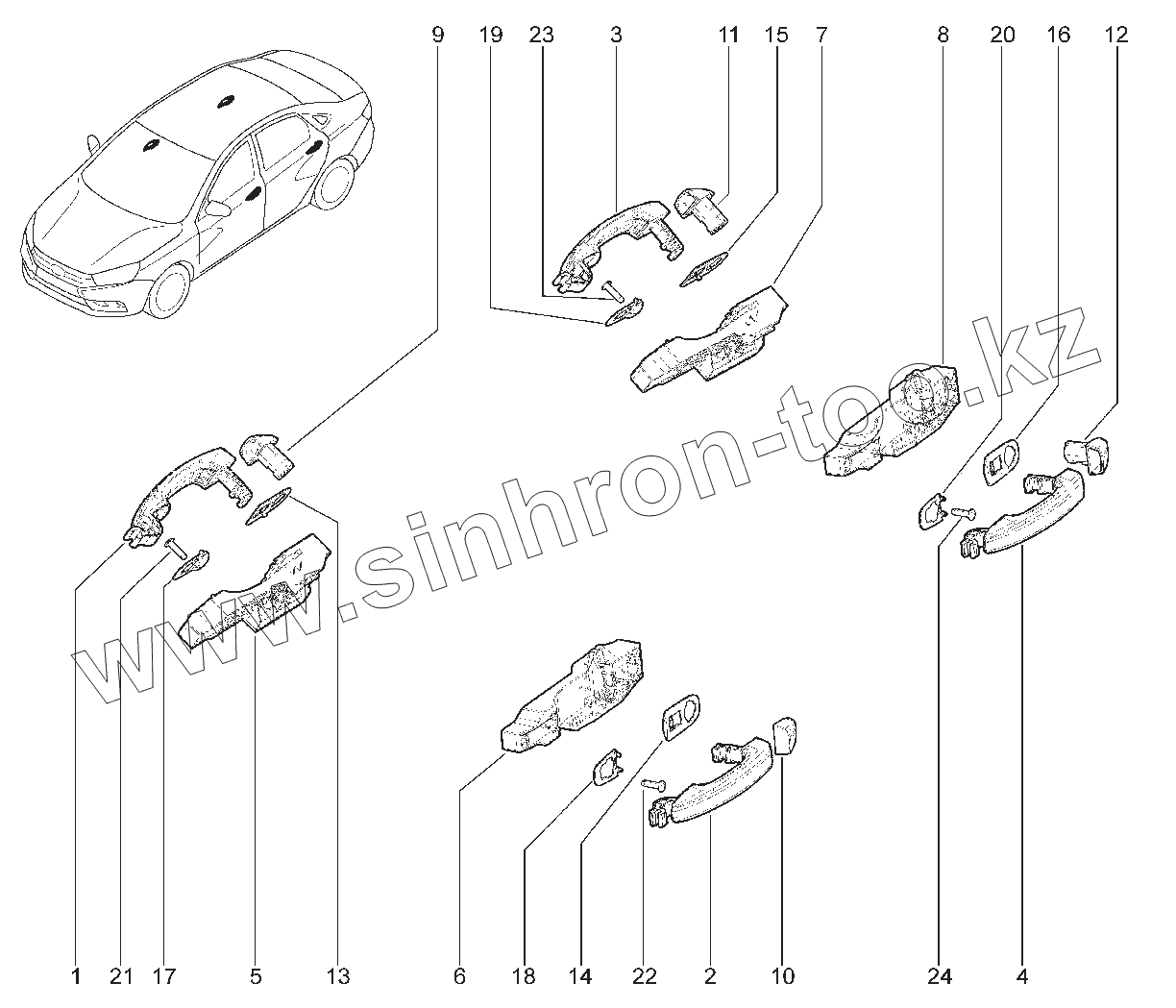 9 19 23 3 11 15 7 8 20 16 12

www.sinhron-too.kz

1 21 17 5 13 6 18 14 22 2 10 24 4